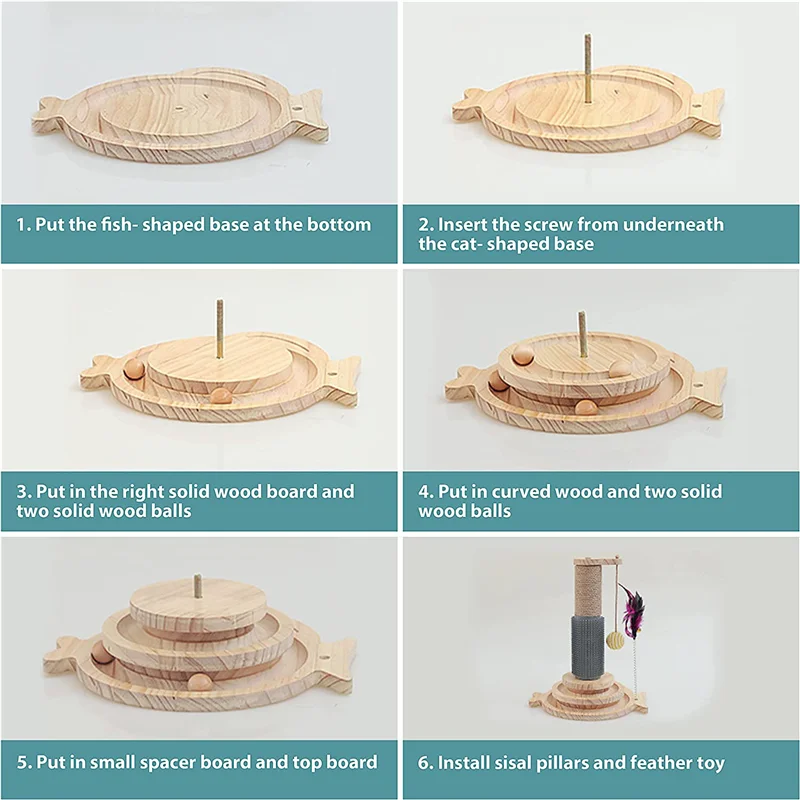 1. Put the fish- shaped base at the bottom

2. Insert the screw from underneath the cat- shaped base

3. Put in the right solid wood board and two solid wood balls

4. Put in curved wood and two solid wood balls

5. Put in small spacer board and top board

6. Install sisal pillars and feather toy