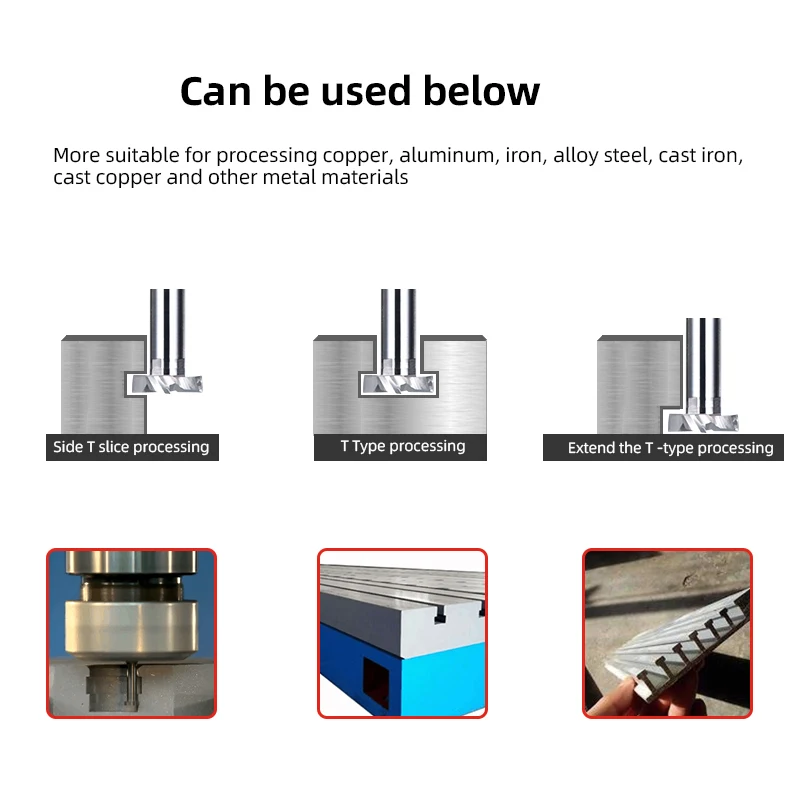 Can be used below

More suitable for processing copper, aluminum, iron, alloy steel, cast iron, cast copper and other metal materials

Side T slice processing

T Type processing

Extend the T -type processing