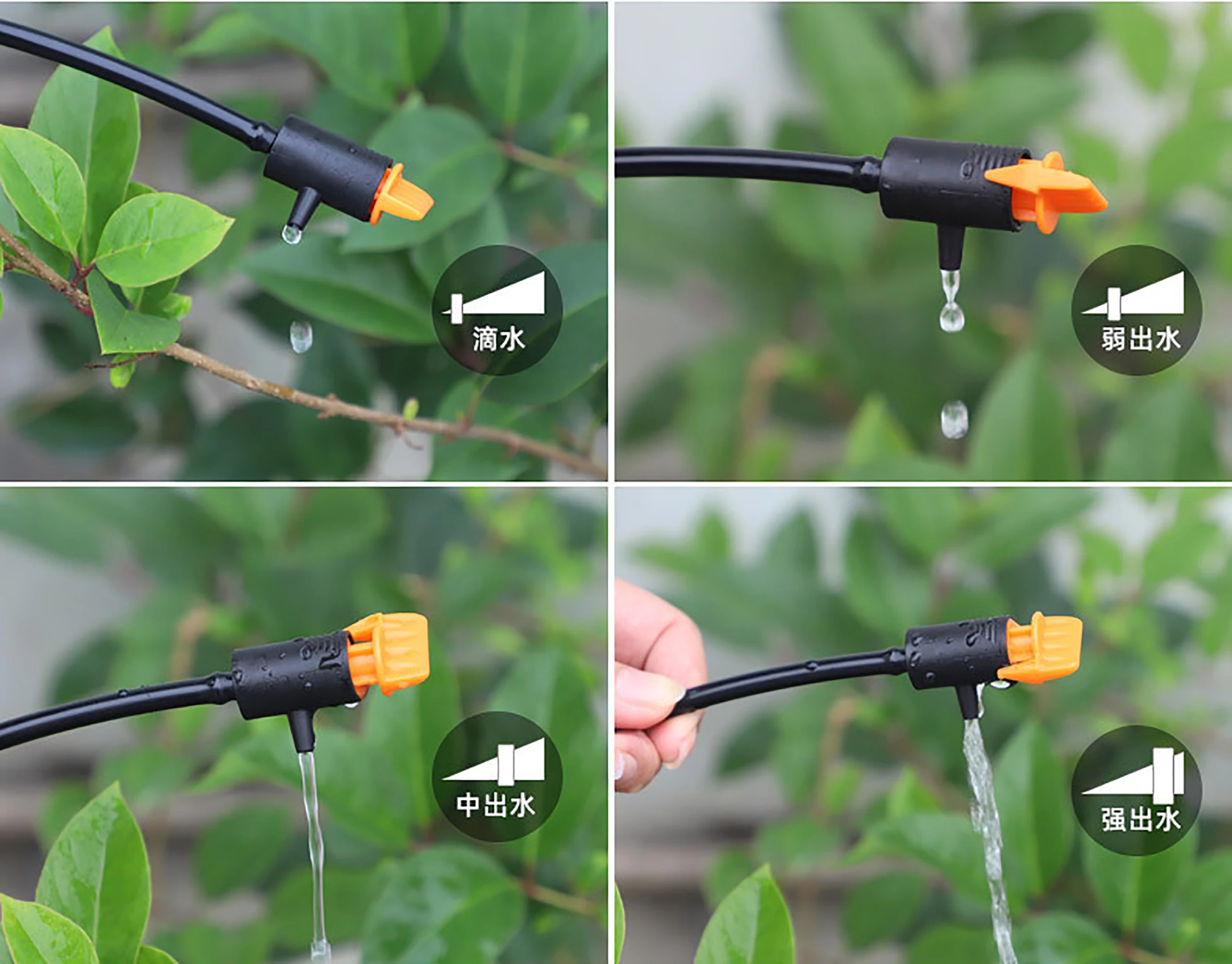 滴水

弱出水

中出水

强出水