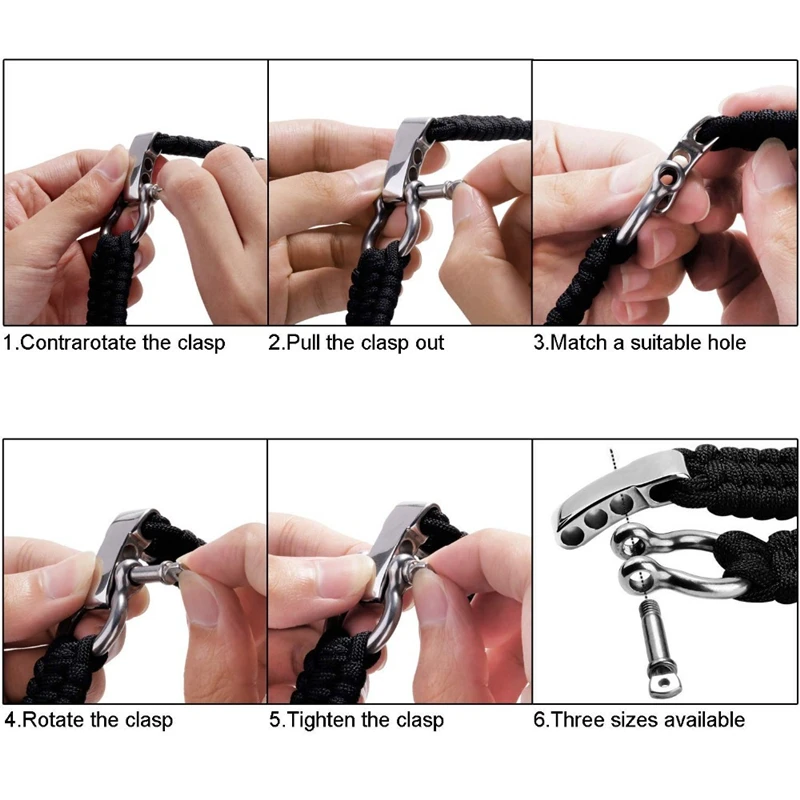 1.Contrarotate the clasp

2.Pull the clasp out

3.Match a suitable hole

4.Rotate the clasp

5.Tighten the clasp

6.Three sizes available