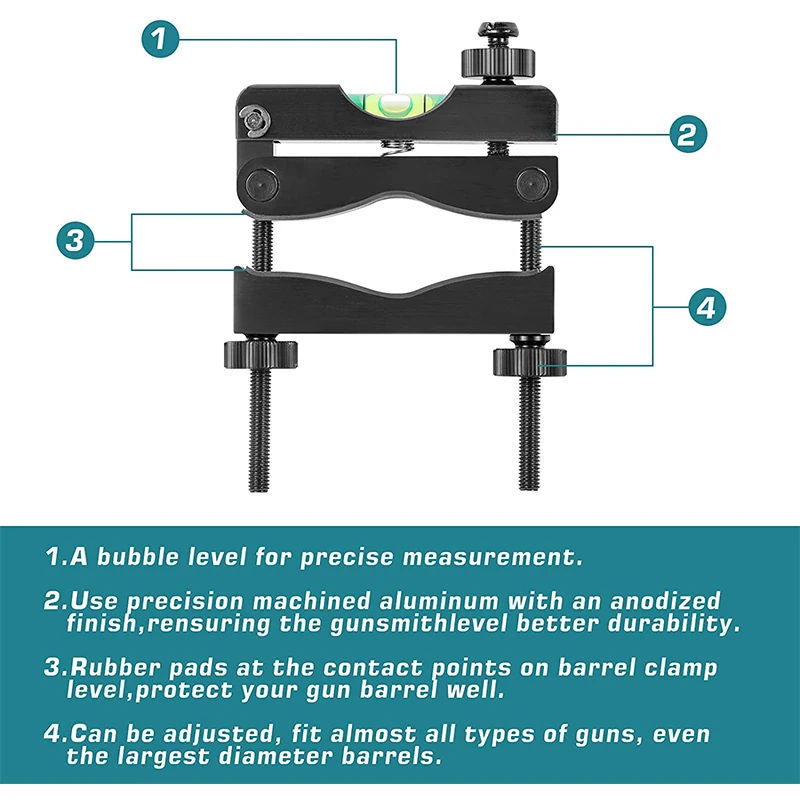 1

2

3

4

1.A bubble level for precise measurement.

2.Use precision machined aluminum with an anodized finish,rensuring the gunsmithlevel better durability.

3.Rubber pads at the contact points on barrel clamp level,protect your gun barrel well.

4.Can be adjusted, fit almost all types of guns, even the largest diameter barrels.