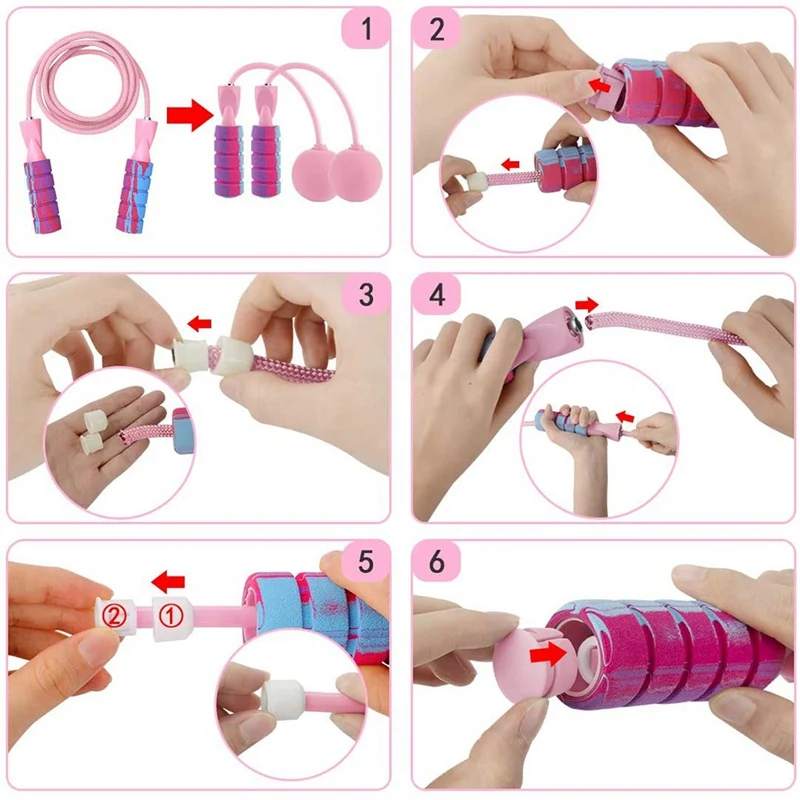 1

2

3

4

5

②

①

6