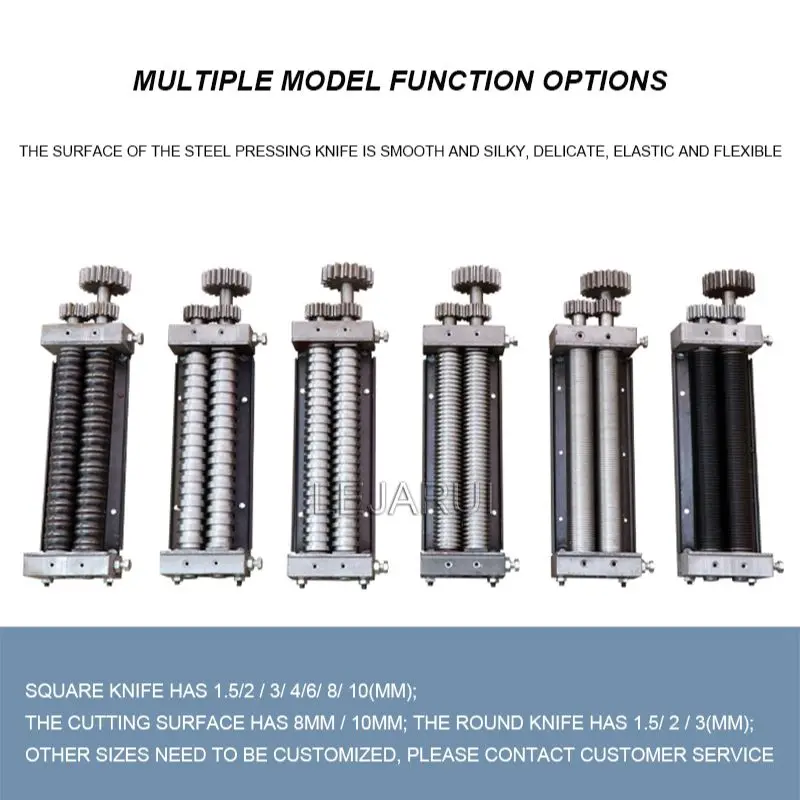 MULTIPLE MODEL FUNCTION OPTIONS

THE SURFACE OF THE STEEL PRESSING KNIFE IS SMOOTH AND SILKY, DELICATE, ELASTIC AND FLEXIBLE

LEJARUI

SQUARE KNIFE HAS 1.5/2 / 3/ 4/6/ 8/ 10(MM);
THE CUTTING SURFACE HAS 8MM / 10MM; THE ROUND KNIFE HAS 1.5/ 2 / 3(MM);
OTHER SIZES NEED TO BE CUSTOMIZED, PLEASE CONTACT CUSTOMER SERVICE