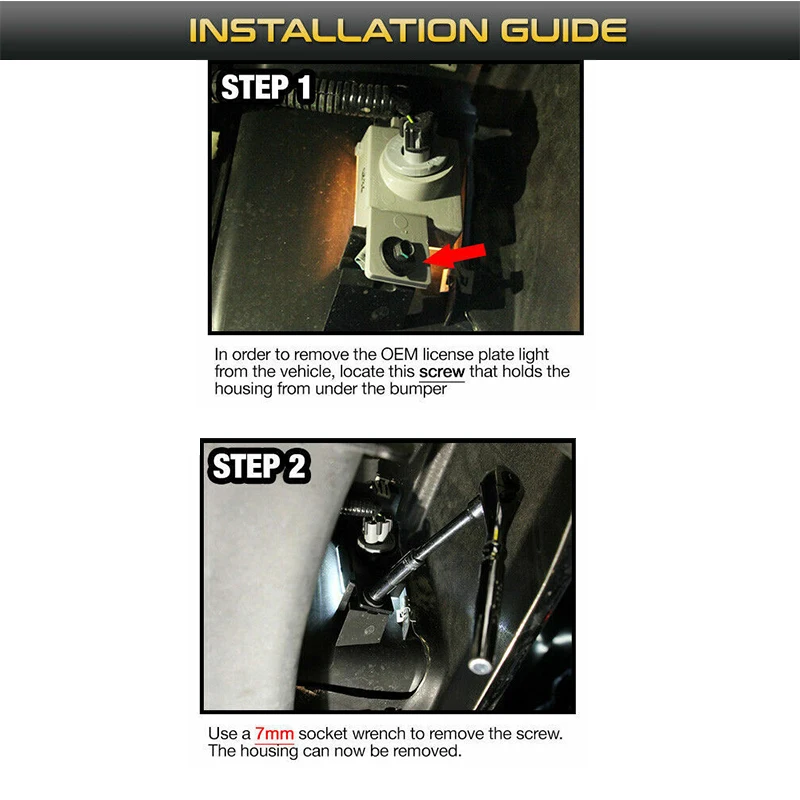 INSTALLATION GUIDE

STEP 1

In order to remove the OEM license plate light from the vehicle, locate this screw that holds the housing from under the bumper

STEP 2

Use a 7mm socket wrench to remove the screw. The housing can now be removed.