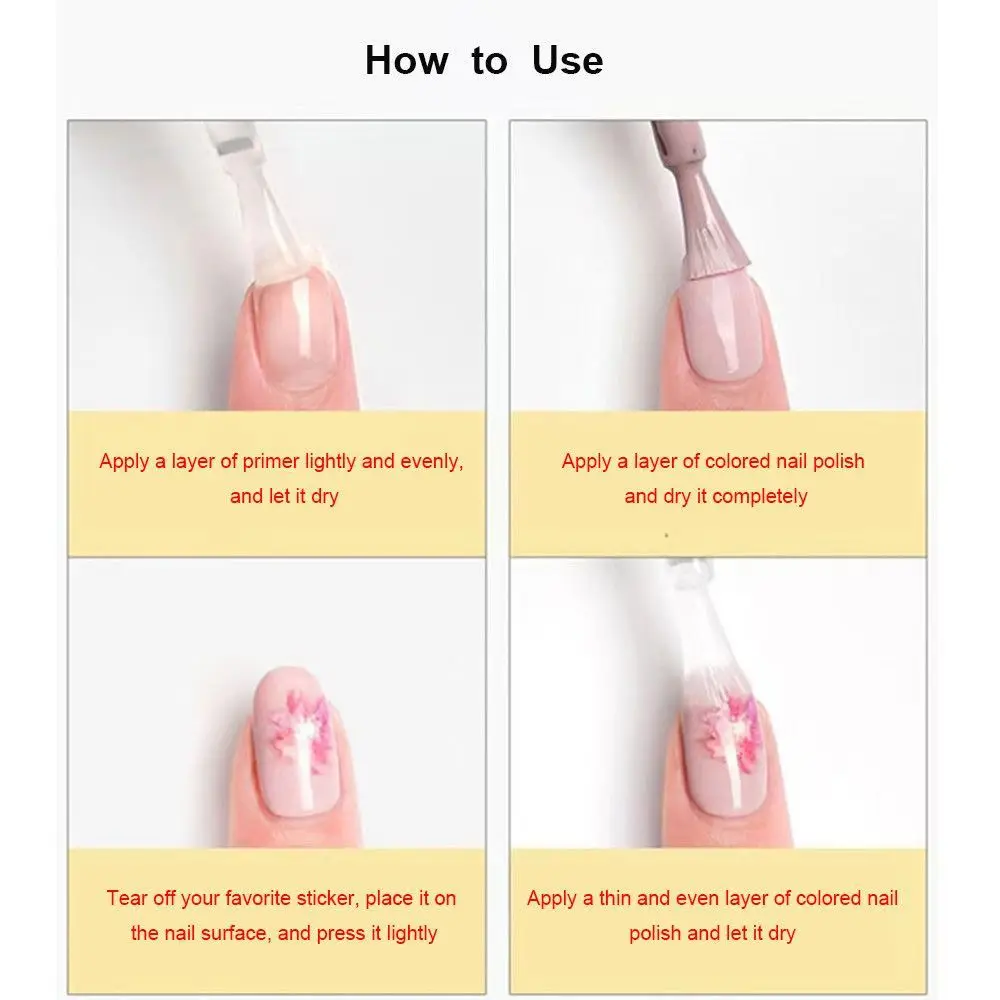 How to Use

Apply a layer of primer lightly and evenly, and let it dry

Apply a layer of colored nail polish and dry it completely

Tear off your favorite sticker, place it on the nail surface, and press it lightly

Apply a thin and even layer of colored nail polish and let it dry