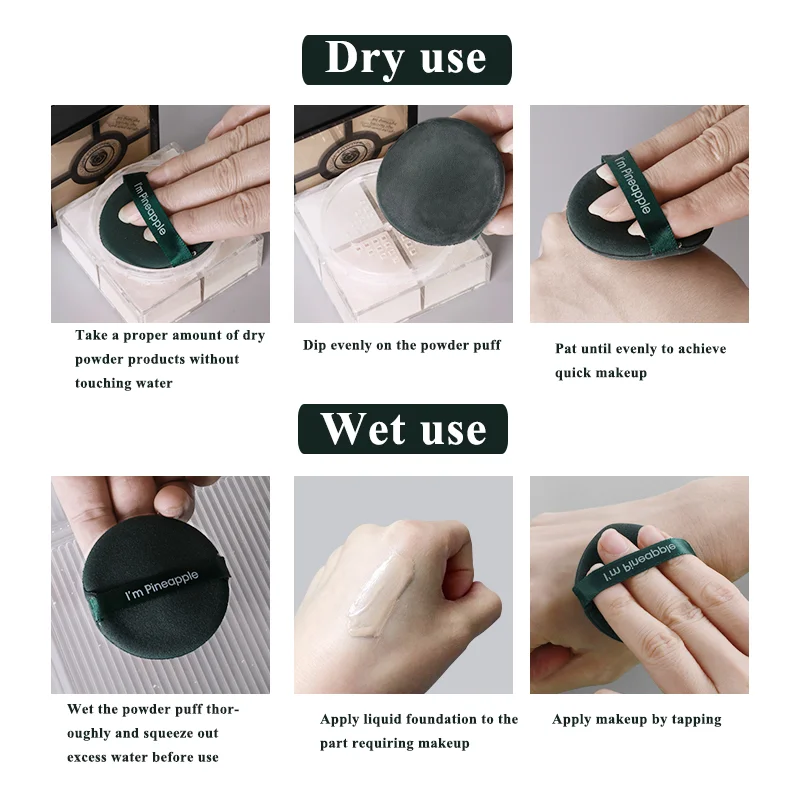 Dry use

I'm Pineapple

Take a proper amount of dry powder products without touching water

Dip evenly on the powder puff

I'm Pineapple

Pat until evenly to achieve quick makeup

Wet use

I'm Pineapple

Wet the powder puff thoroughly and squeeze out excess water before use

Apply liquid foundation to the part requiring makeup

I'm Pineapple

Apply makeup by tapping