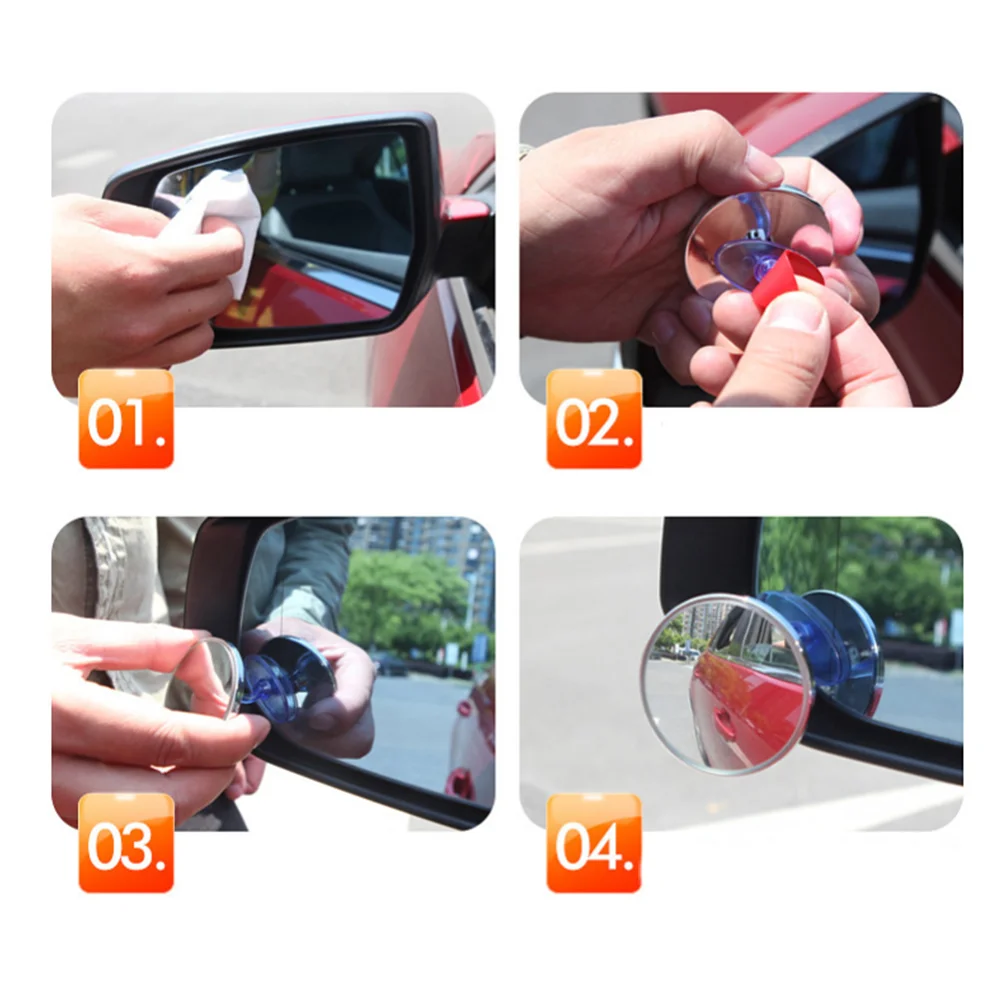 01.

02.

03.

04.