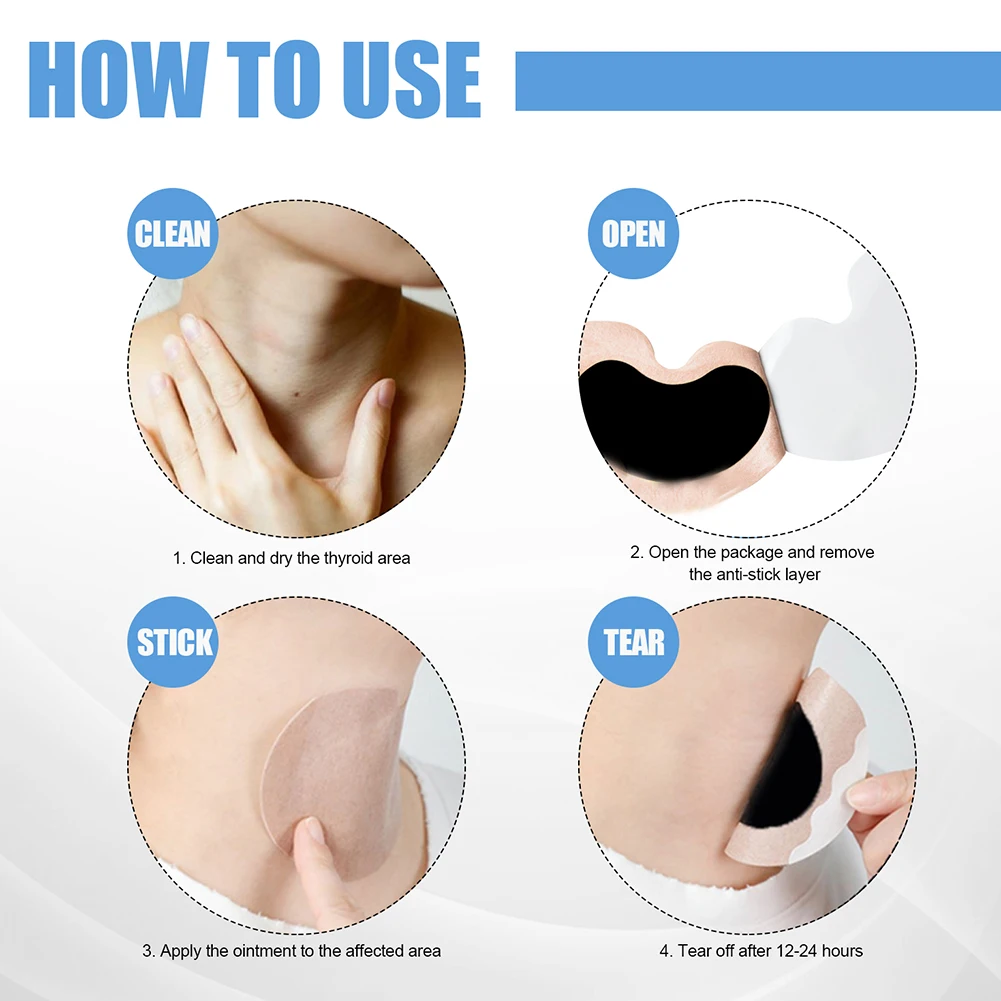 HOW TO USE

CLEAN

1. Clean and dry the thyroid area

OPEN

2. Open the package and remove the anti-stick layer

STICK

3. Apply the ointment to the affected area

TEAR

4. Tear off after 12-24 hours