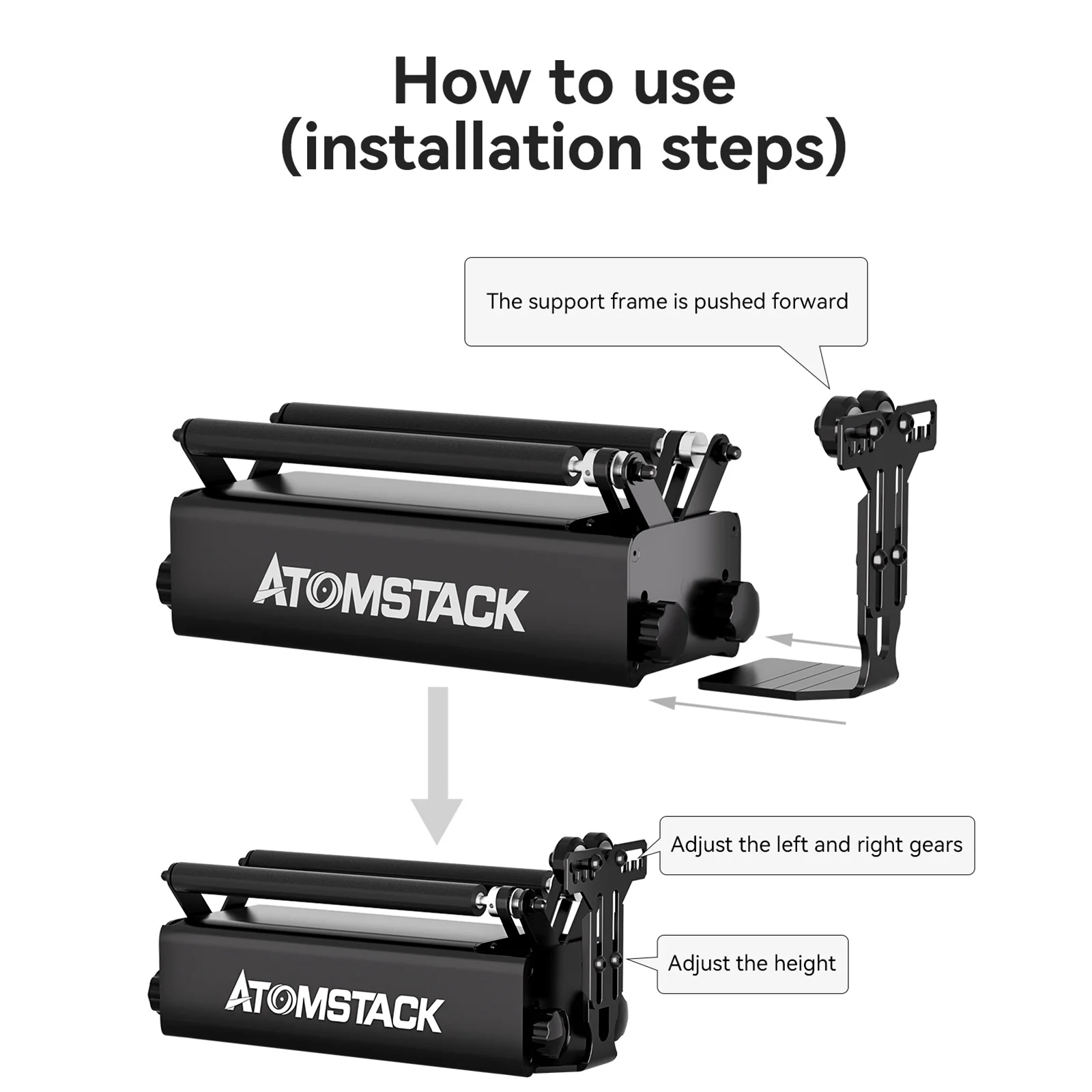 How to use
(installation steps)

The support frame is pushed forward

ATOMSTACK

Adjust the left and right gears

Adjust the height

ATOMSTACK