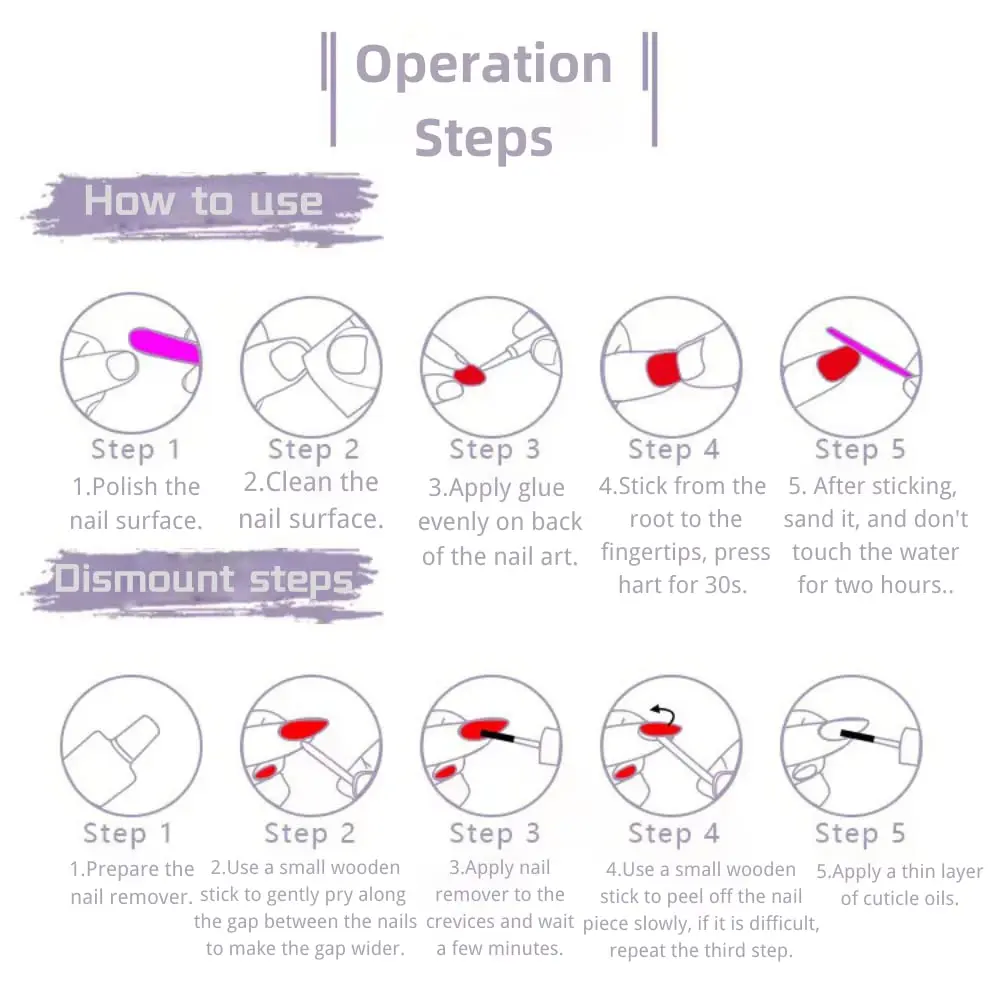 Operation Steps

How to use

Step 1
1.Polish the nail surface.

Step 2
2.Clean the nail surface.

Step 3
3.Apply glue evenly on back of the nail art.

Step 4
4.Stick from the root to the fingertips, press hart for 30s.

Step 5
5. After sticking, sand it, and don't touch the water for two hours..

Dismount steps

Step 1
1.Prepare the nail remover.

Step 2
2.Use a small wooden stick to gently pry along the gap between the nails to make the gap wider.

Step 3
3.Apply nail remover to the crevices and wait a few minutes.

Step 4
4.Use a small wooden stick to peel off the nail piece slowly, if it is difficult, repeat the third step.

Step 5
5.Apply a thin layer of cuticle oils.