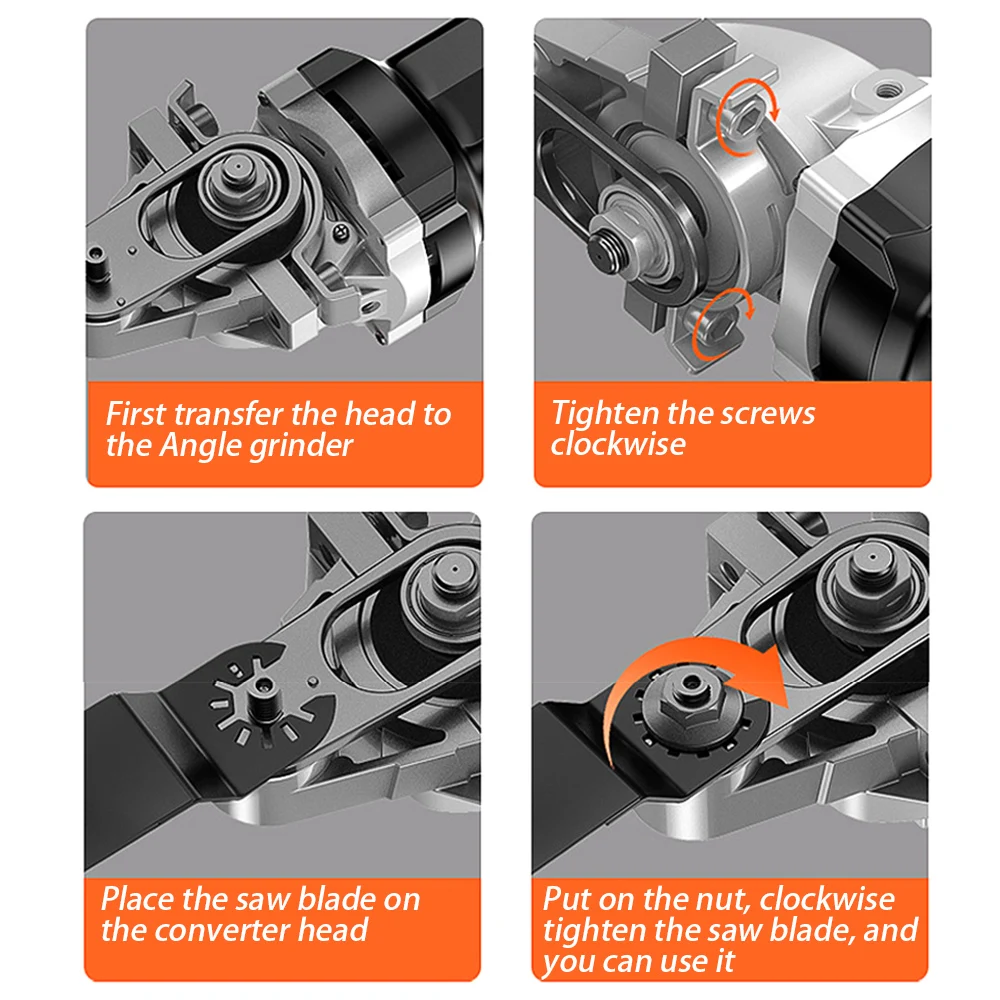 First transfer the head to the Angle grinder

Tighten the screws clockwise

Place the saw blade on the converter head

Put on the nut, clockwise tighten the saw blade, and you can use it