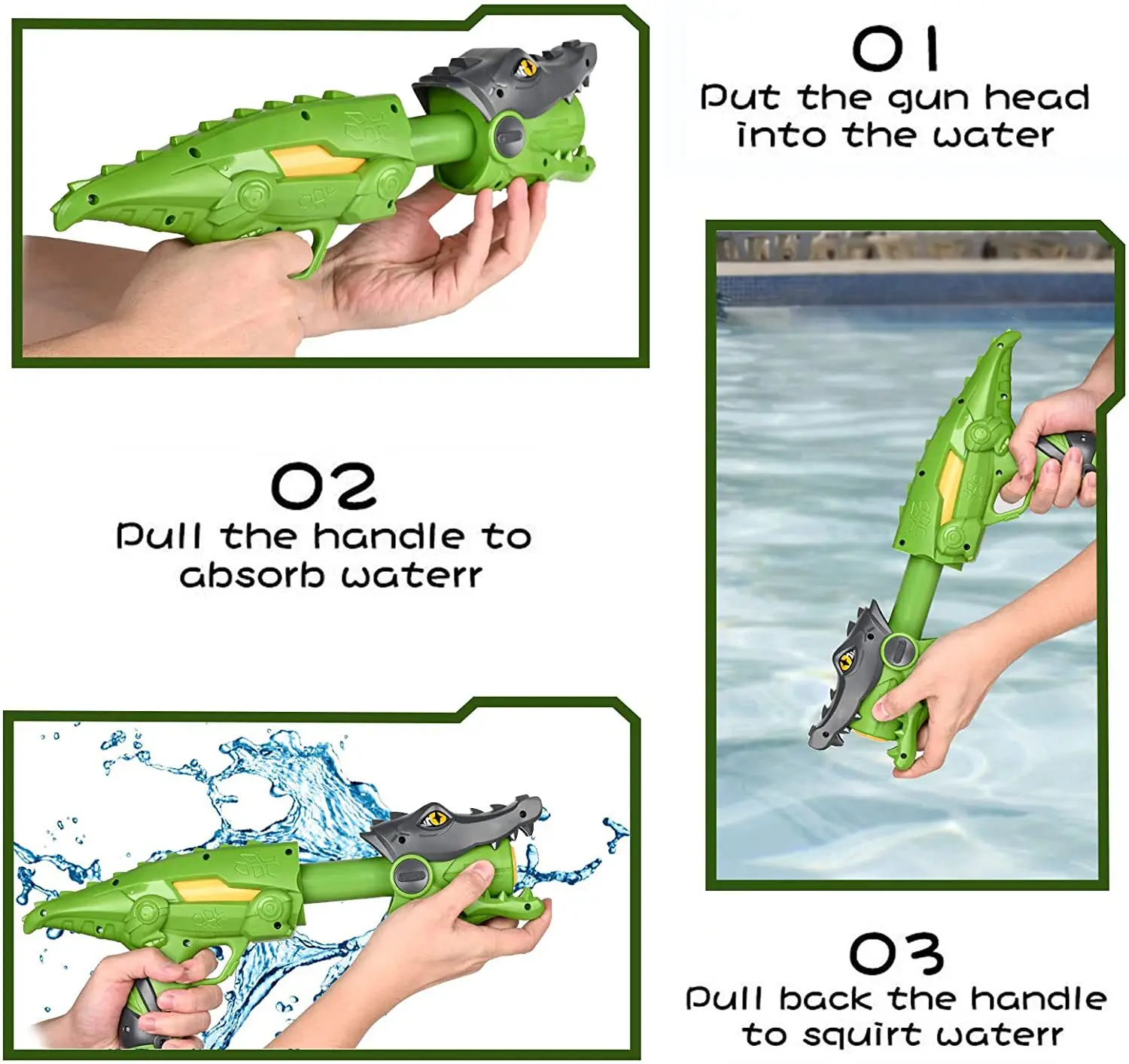 01
Put the gun head into the water

02
Pull the handle to absorb waterr

03
Pull back the handle to squirt waterr