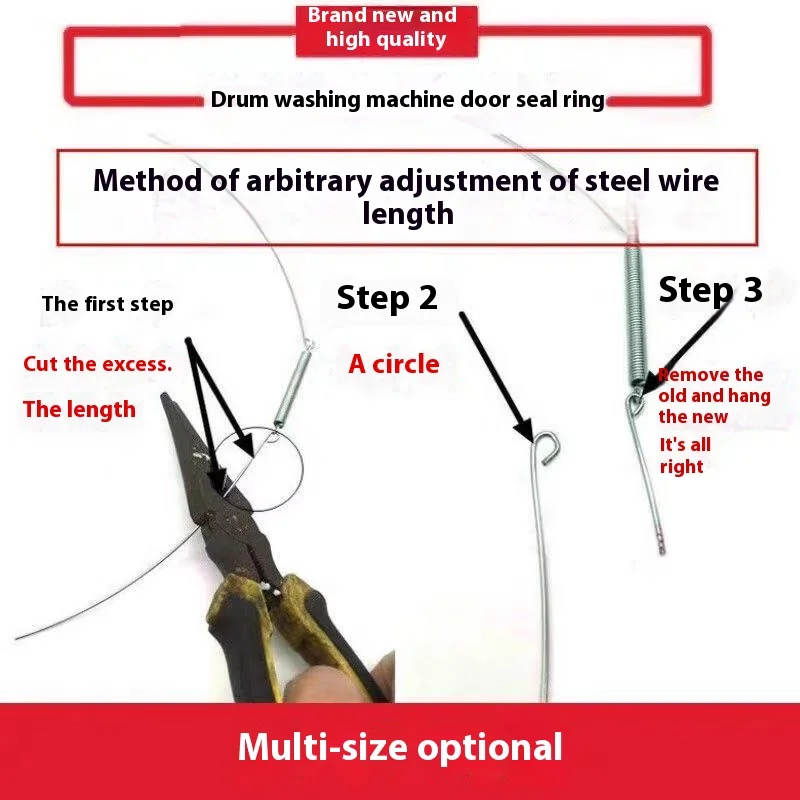 Brand new and high quality

Drum washing machine door seal ring

Method of arbitrary adjustment of steel wire length

The first step

Cut the excess.

The length

Step 2

A circle

Step 3

Remove the old and hang the new

It's all right

Multi-size optional