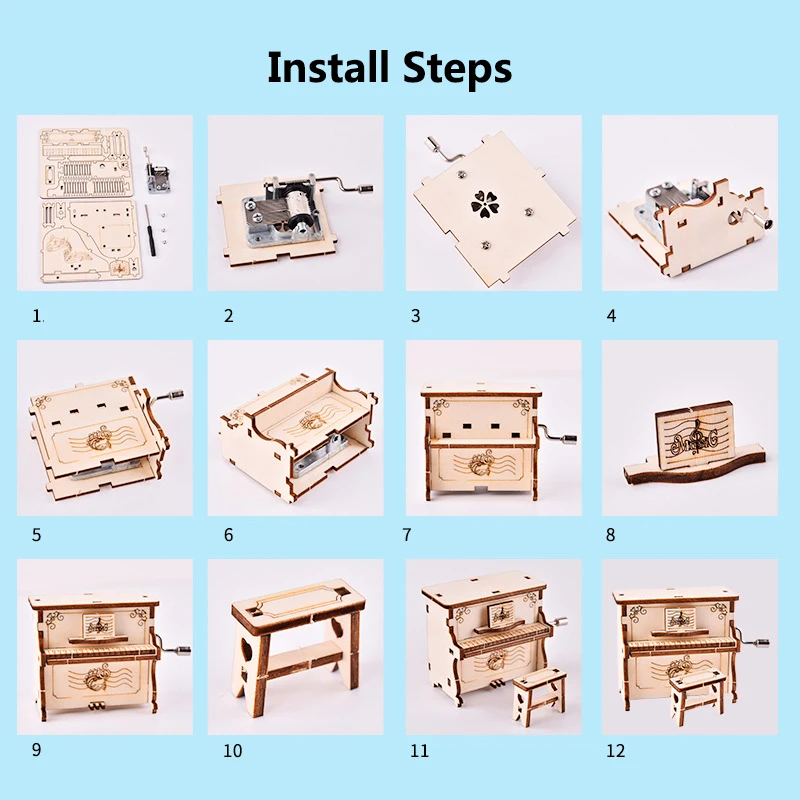 Install Steps

1.

2

3

4

5

6

7

8

9

10

11

12