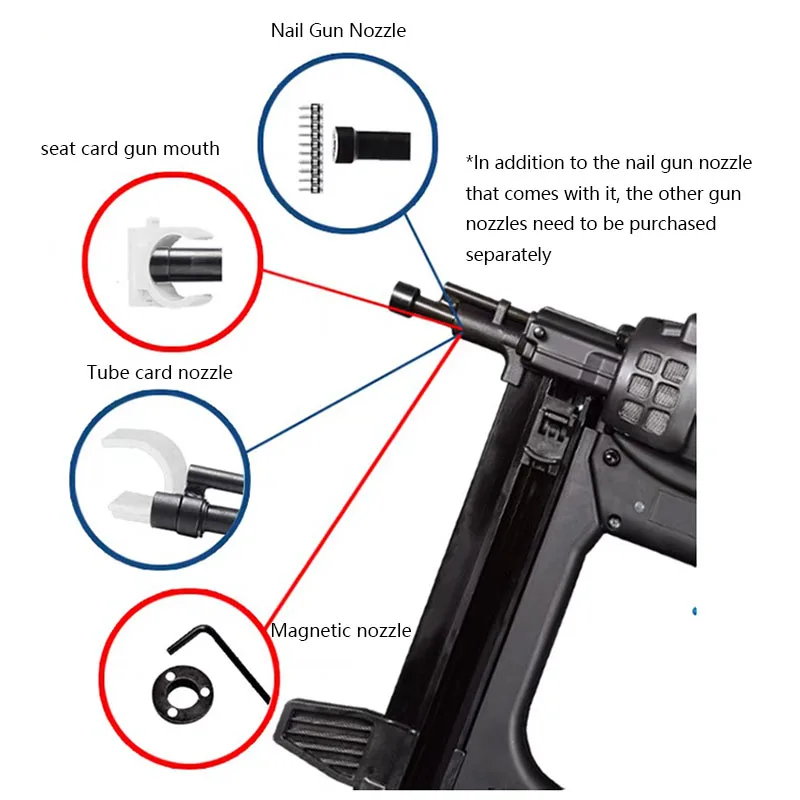 Nail Gun Nozzle

seat card gun mouth

*In addition to the nail gun nozzle that comes with it, the other gun nozzles need to be purchased separately

Tube card nozzle

Magnetic nozzle