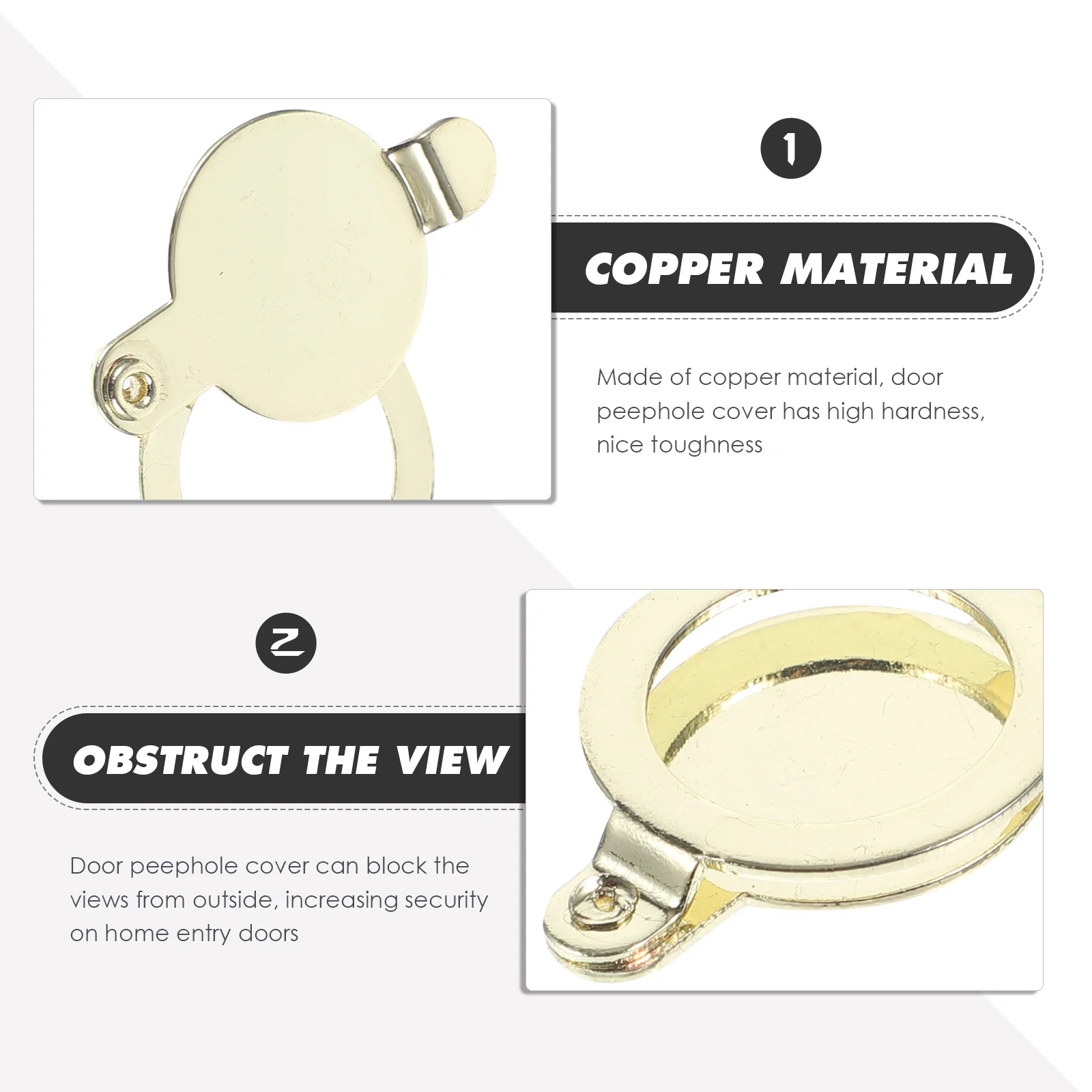 1

COPPER MATERIAL

Made of copper material, door peephole cover has high hardness, nice toughness

2

OBSTRUCT THE VIEW

Door peephole cover can block the views from outside, increasing security on home entry doors