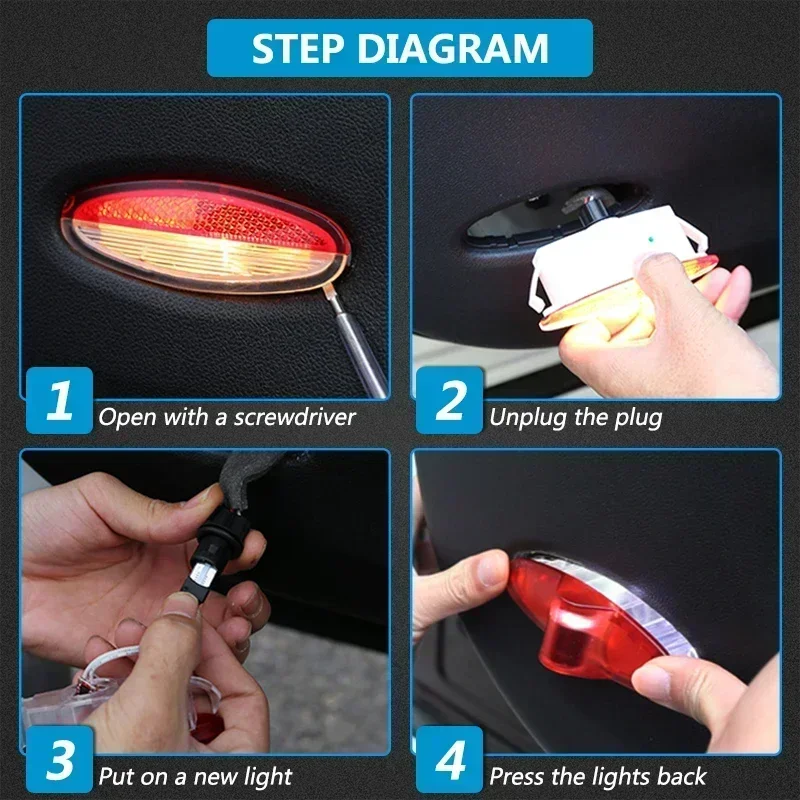 STEP DIAGRAM

1 Open with a screwdriver

2 Unplug the plug

3 Put on a new light

4 Press the lights back