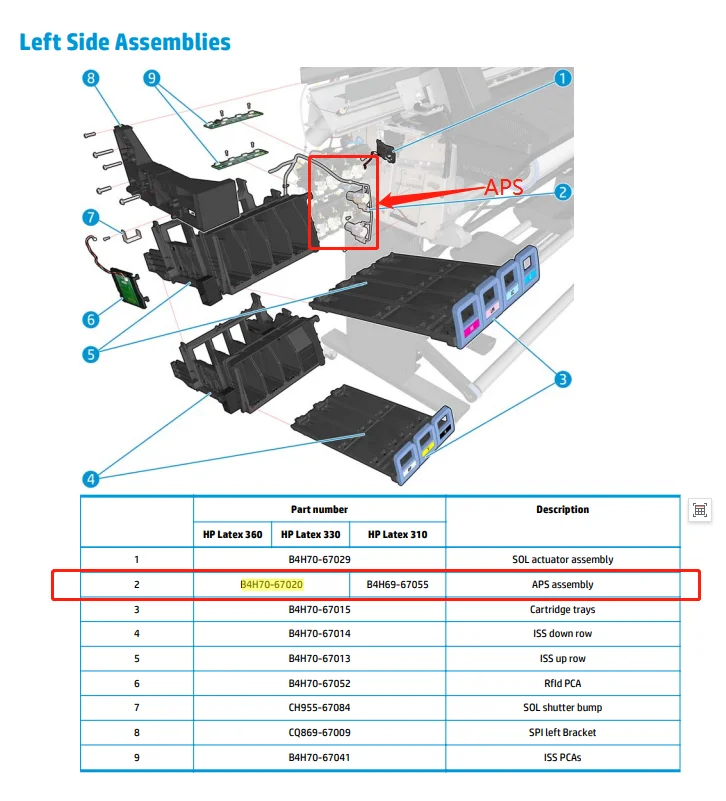 Left Side Assemblies

8
9
1
APS
2
7
6
5
3
4

| | Part number | | | Description |
|---|---|---|---|---|
| | HP Latex 360 | HP Latex 330 | HP Latex 310 | |
| 1 | B4H70-67029 | | | SOL actuator assembly |
| 2 | B4H70-67020 | | B4H69-67055 | APS assembly |
| 3 | B4H70-67015 | | | Cartridge trays |
| 4 | B4H70-67014 | | | ISS down row |
| 5 | B4H70-67013 | | | ISS up row |
| 6 | B4H70-67052 | | | Rfld PCA |
| 7 | CH955-67084 | | | SOL shutter bump |
| 8 | CQ869-67009 | | | SPI left Bracket |
| 9 | B4H70-67041 | | | ISS PCAs |