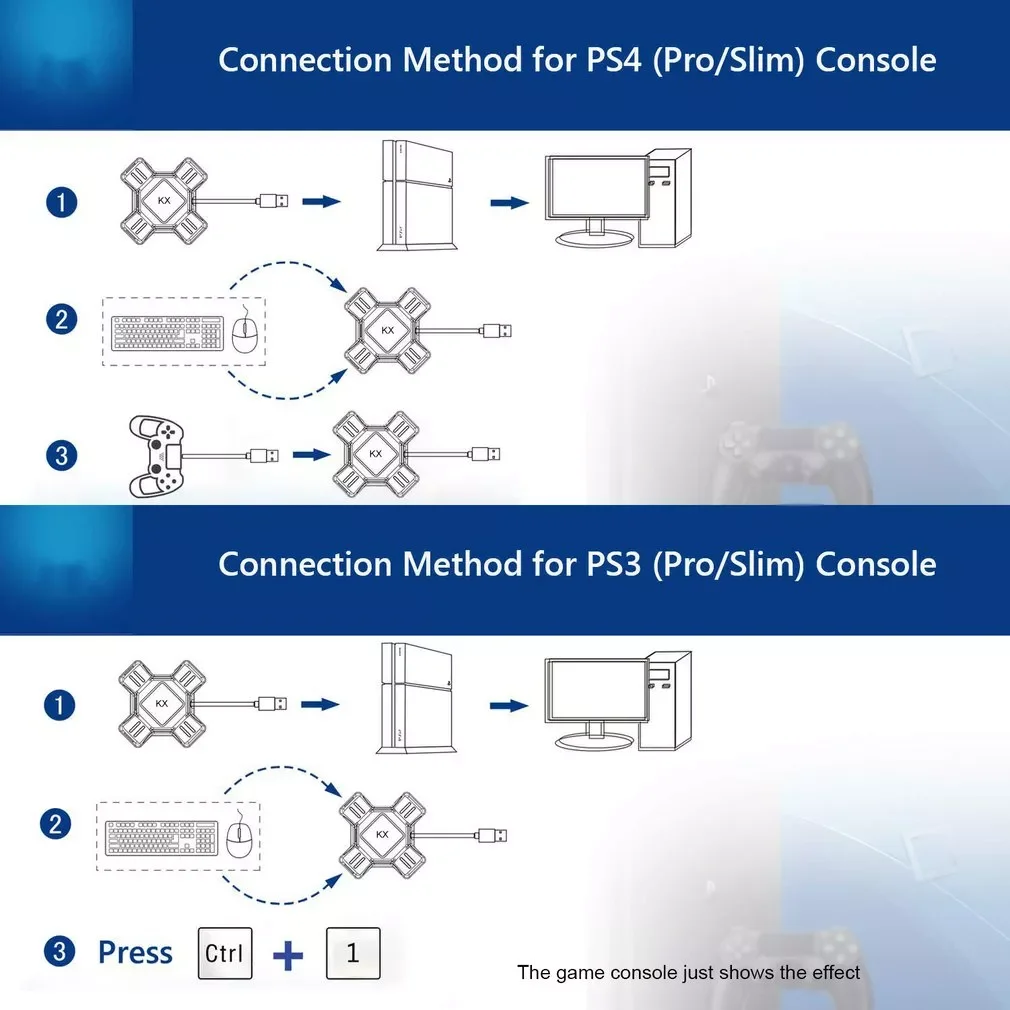 Connection Method for PS4 (Pro/Slim) Console

1

KX

2

KX

3

KX

Connection Method for PS3 (Pro/Slim) Console

1

KX

2

KX

3 Press Ctrl + 1

The game console just shows the effect