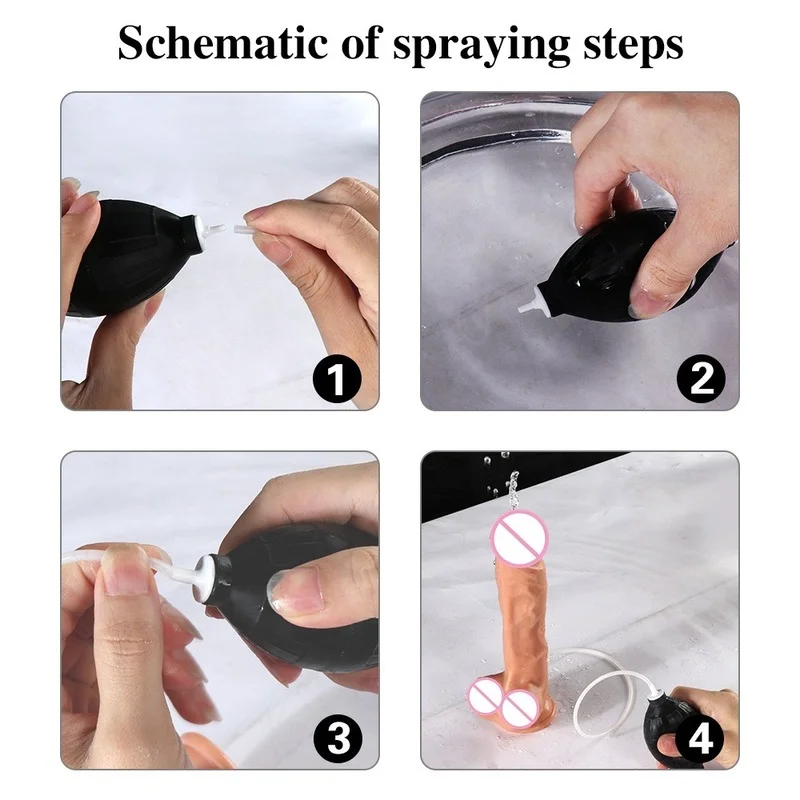 Schematic of spraying steps

1

2

3

4