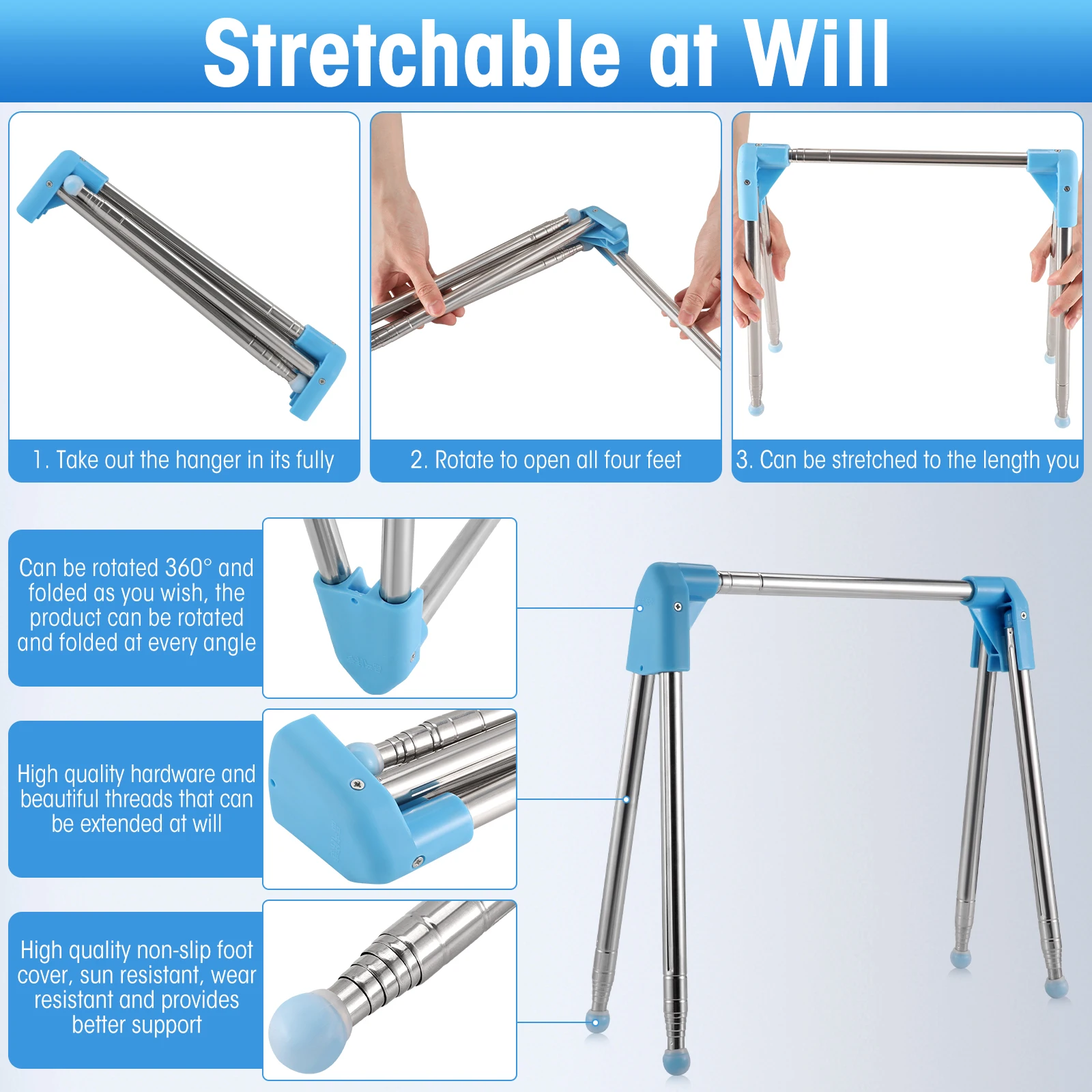 Stretchable at Will

1. Take out the hanger in its fully

2. Rotate to open all four feet

3. Can be stretched to the length you

Can be rotated 360° and folded as you wish, the product can be rotated and folded at every angle

High quality hardware and beautiful threads that can be extended at will

High quality non-slip foot cover, sun resistant, wear resistant and provides better support