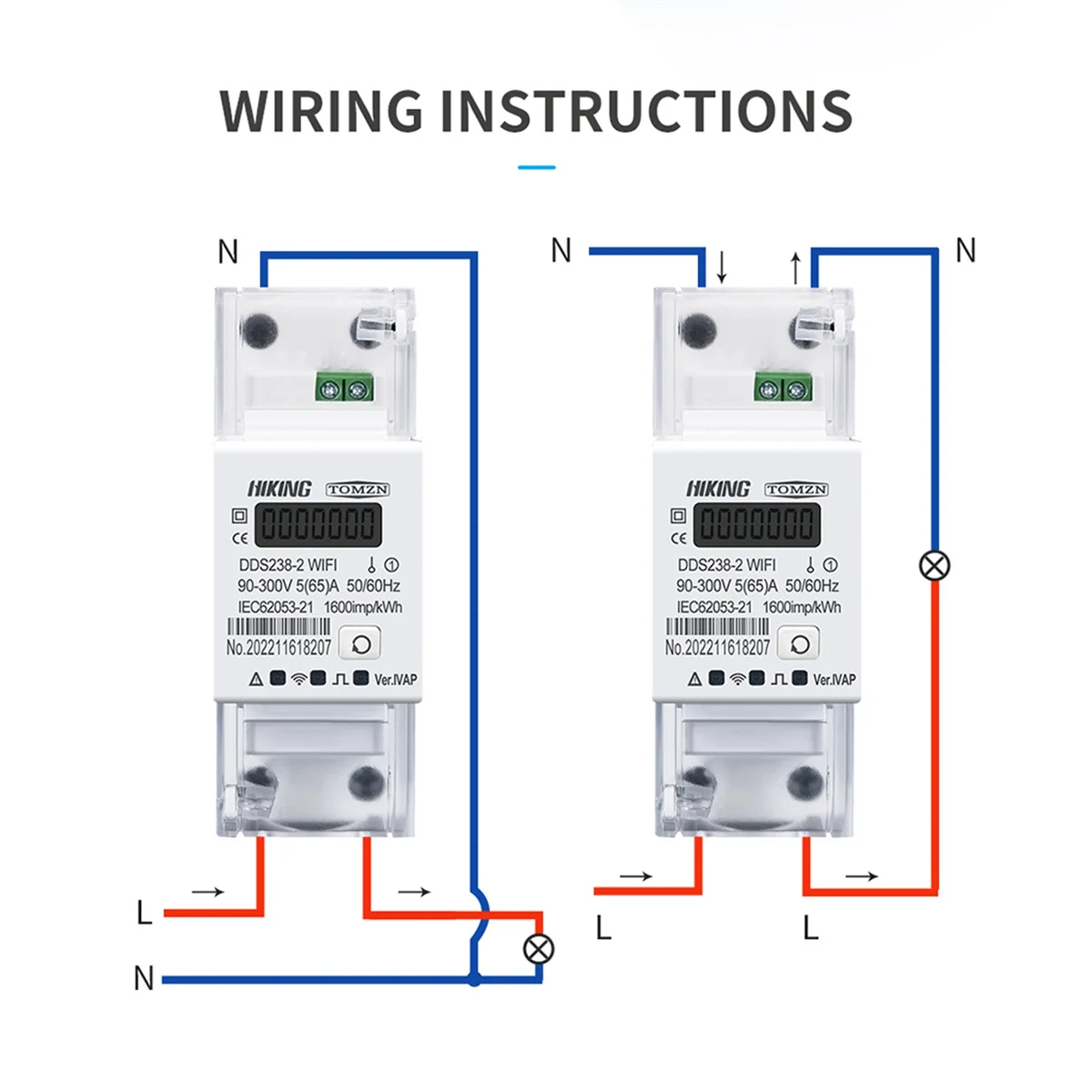 WIRING INSTRUCTIONS

N

HIKING TOMZN

0000000

CE

DDS238-2 WIFI

90-300V 5(65)A 50/60Hz

IEC62053-21 1600imp/kWh

No.202211618207

Ver.IVAP

L

N

N

N

HIKING TOMZN

0000000

CE

DDS238-2 WIFI

90-300V 5(65)A 50/60Hz

IEC62053-21 1600imp/kWh

No.202211618207

Ver.IVAP

L

L