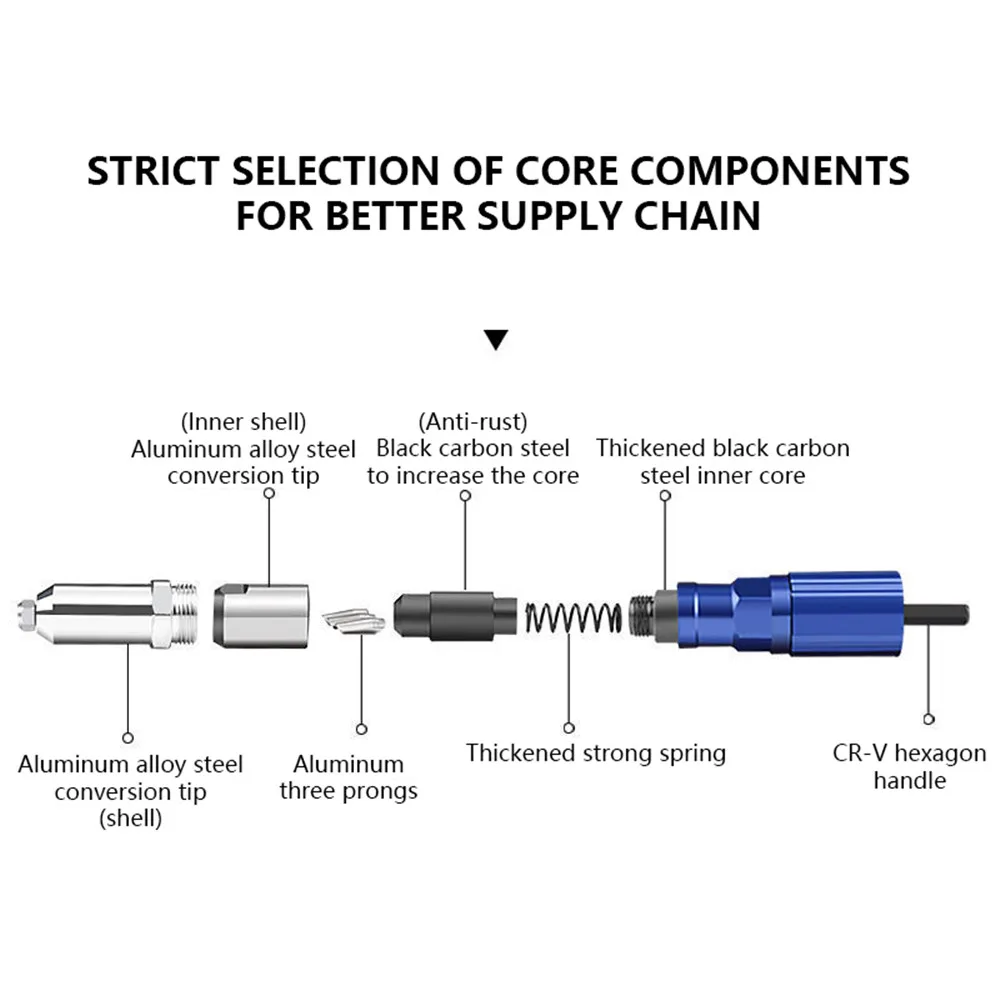 STRICT SELECTION OF CORE COMPONENTS FOR BETTER SUPPLY CHAIN

(Inner shell)
Aluminum alloy steel conversion tip

(Anti-rust)
Black carbon steel to increase the core

Thickened black carbon steel inner core

Aluminum alloy steel conversion tip (shell)

Aluminum three prongs

Thickened strong spring

CR-V hexagon handle