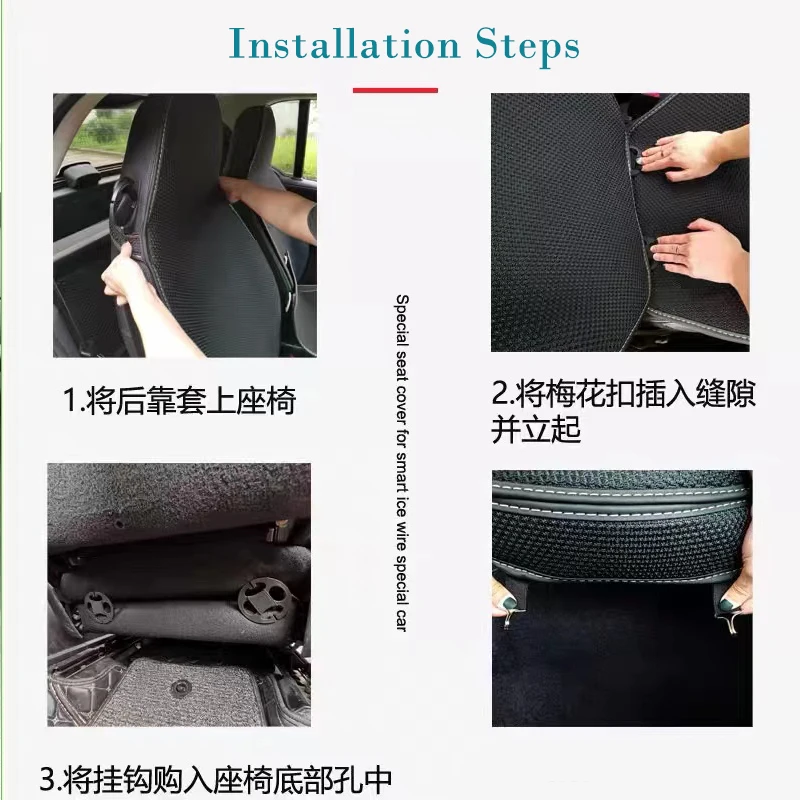 Installation Steps

1.将后靠套上座椅

Special seat cover for smart ice wire special car

2.将梅花扣插入缝隙并立起

3.将挂钩购入座椅底部孔中