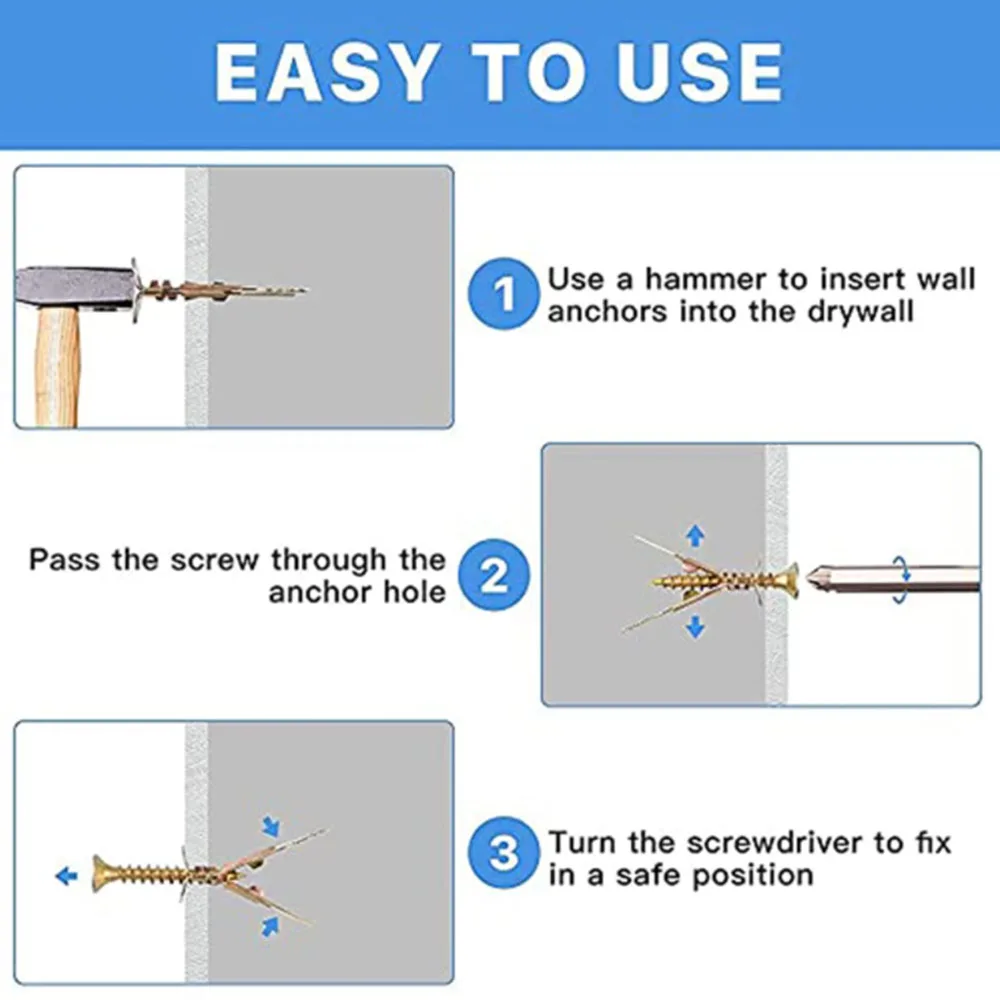 EASY TO USE

1 Use a hammer to insert wall anchors into the drywall

Pass the screw through the anchor hole 2

3 Turn the screwdriver to fix in a safe position