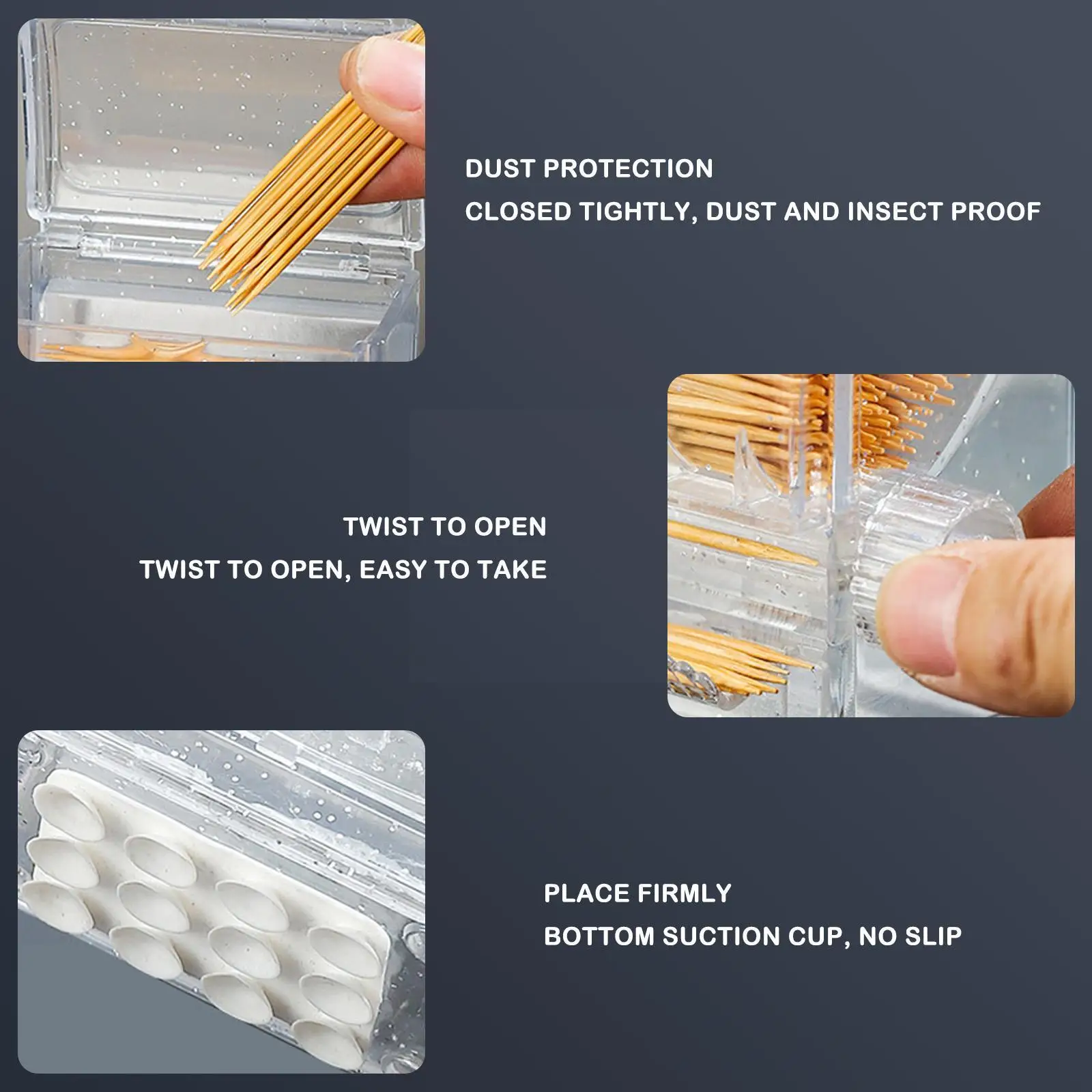 DUST PROTECTION
CLOSED TIGHTLY, DUST AND INSECT PROOF

TWIST TO OPEN
TWIST TO OPEN, EASY TO TAKE

PLACE FIRMLY
BOTTOM SUCTION CUP, NO SLIP