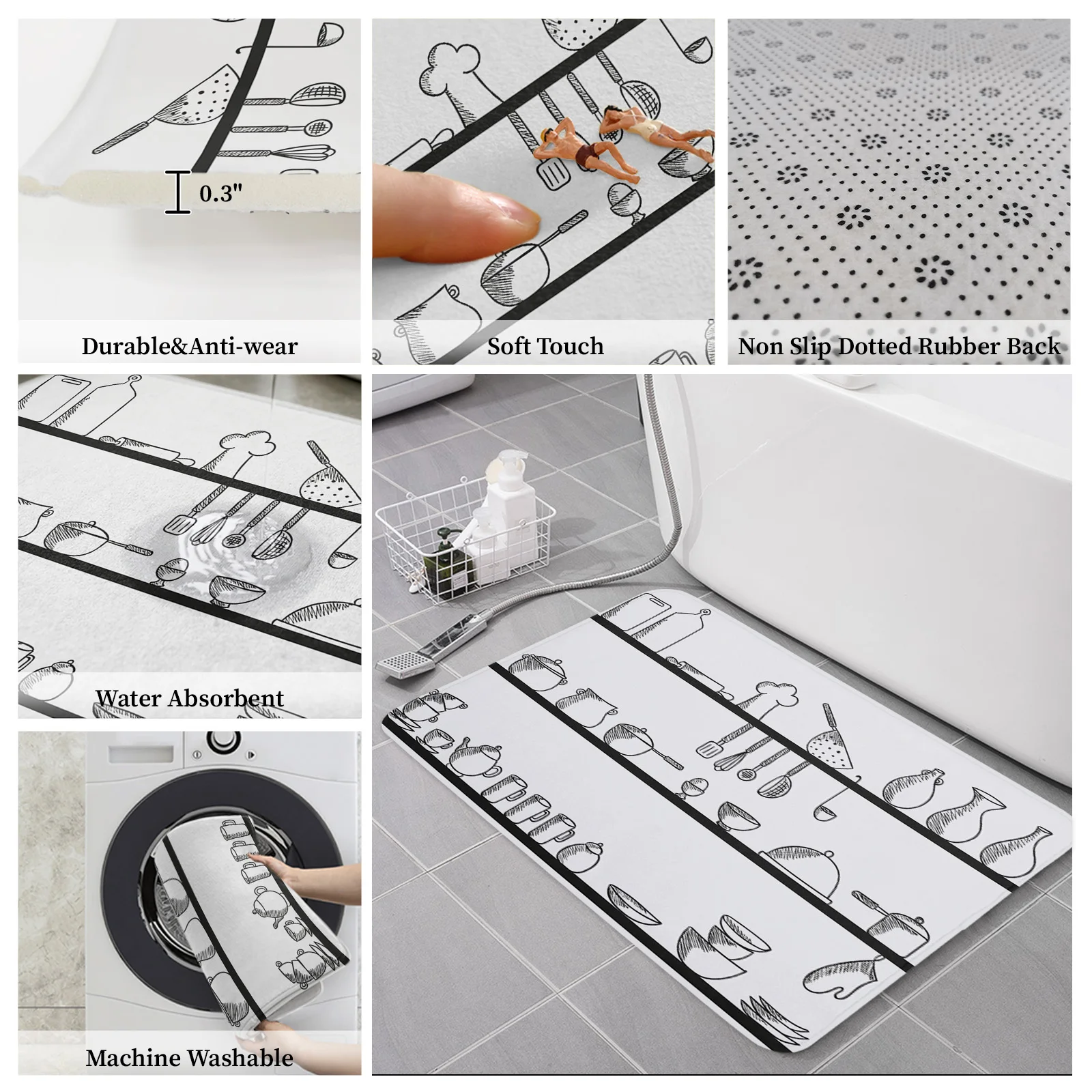 0.3"

Durable&Anti-wear

Soft Touch

Non Slip Dotted Rubber Back

Water Absorbent

Machine Washable