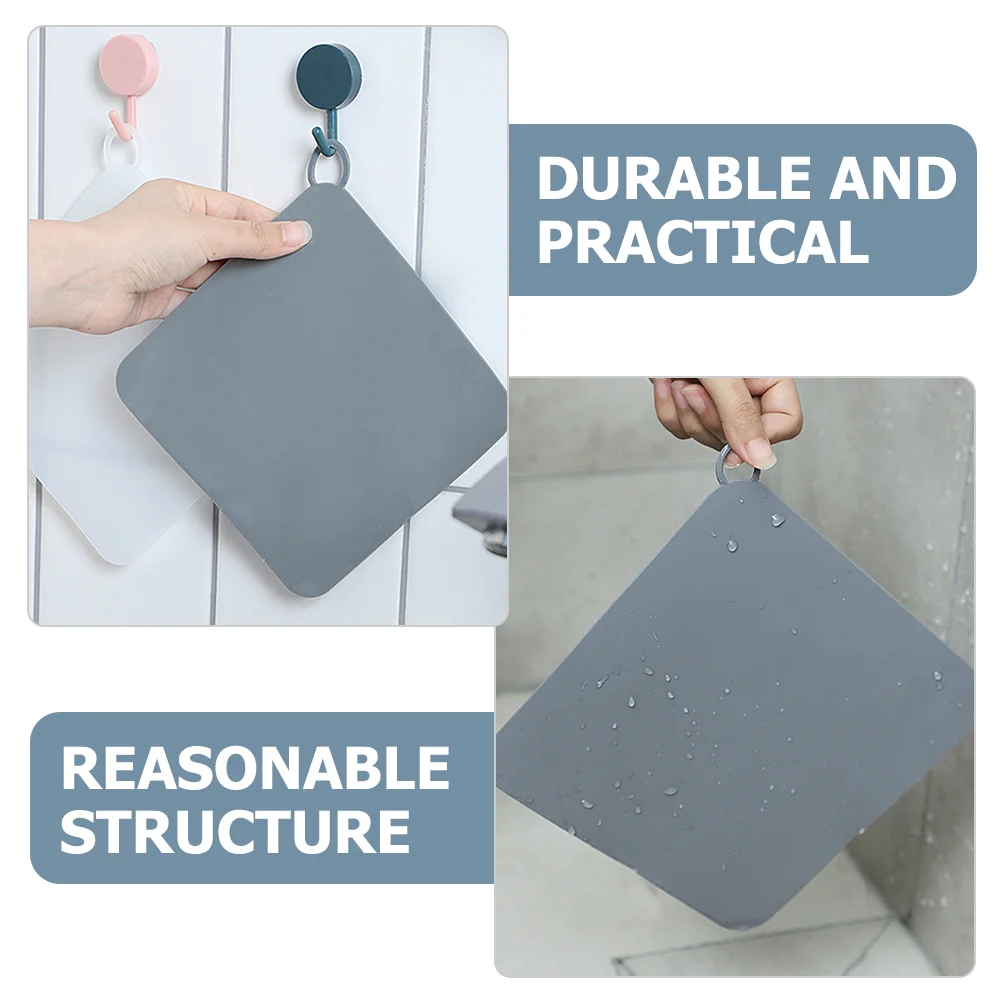 DURABLE AND PRACTICAL

REASONABLE STRUCTURE