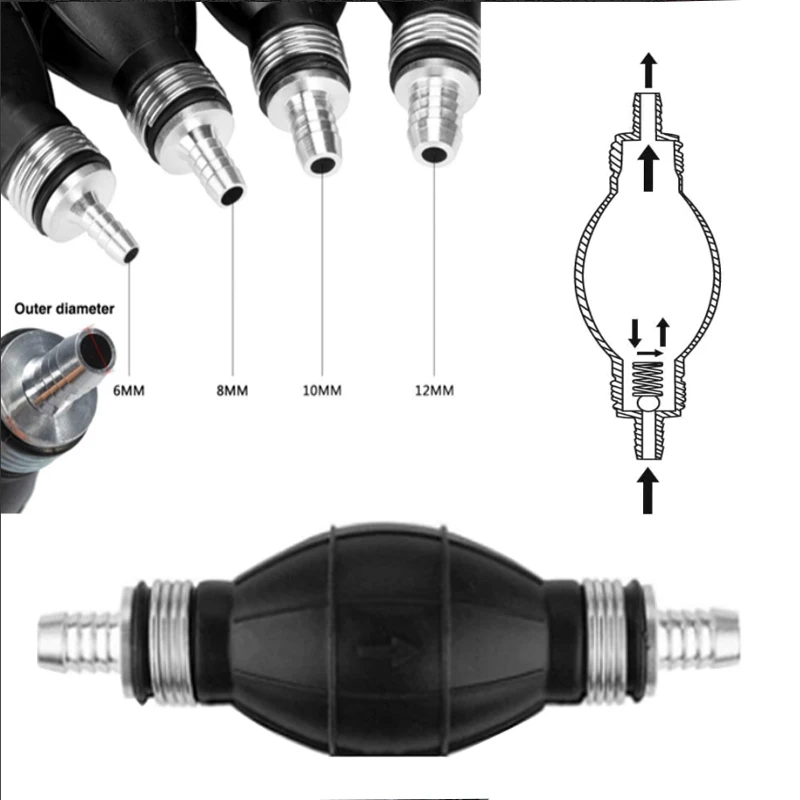 Outer diameter

6MM

8MM

10MM

12MM