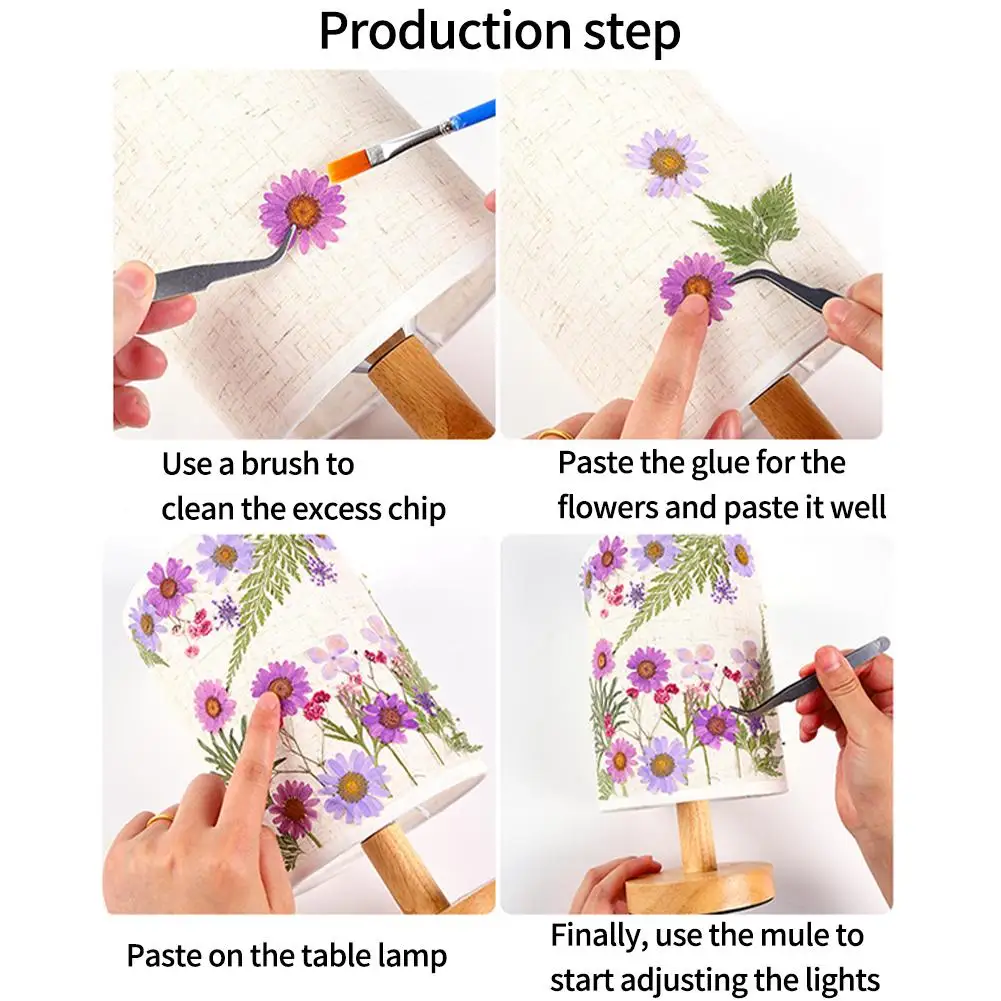 Production step

Use a brush to clean the excess chip

Paste the glue for the flowers and paste it well

Paste on the table lamp

Finally, use the mule to start adjusting the lights