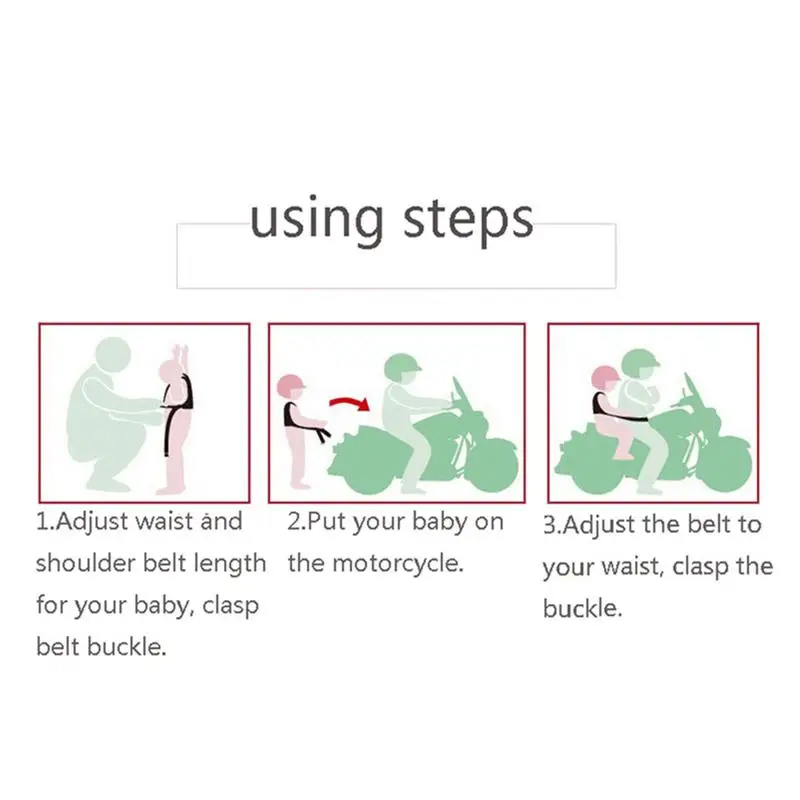 using steps

1.Adjust waist and shoulder belt length for your baby, clasp belt buckle.

2.Put your baby on the motorcycle.

3.Adjust the belt to your waist, clasp the buckle.