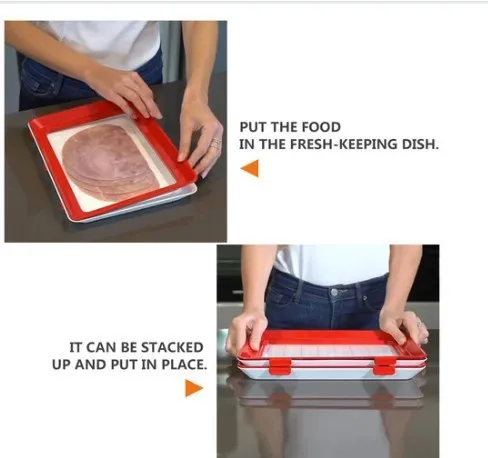 PUT THE FOOD
IN THE FRESH-KEEPING DISH.

IT CAN BE STACKED
UP AND PUT IN PLACE.