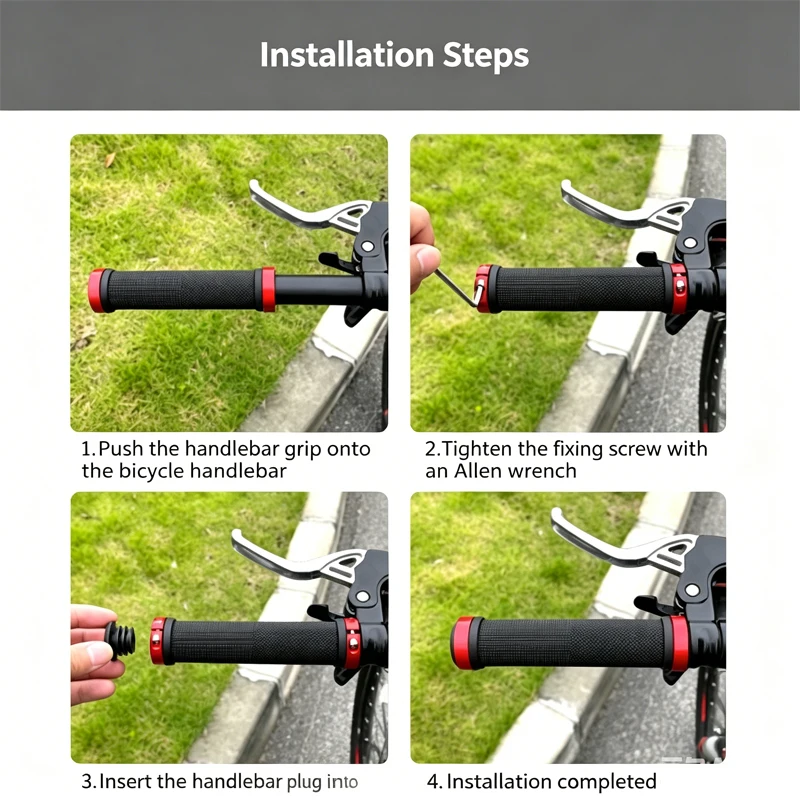 Installation Steps

1.Push the handlebar grip onto the bicycle handlebar

2.Tighten the fixing screw with an Allen wrench

3.Insert the handlebar plug into

4.Installation completed