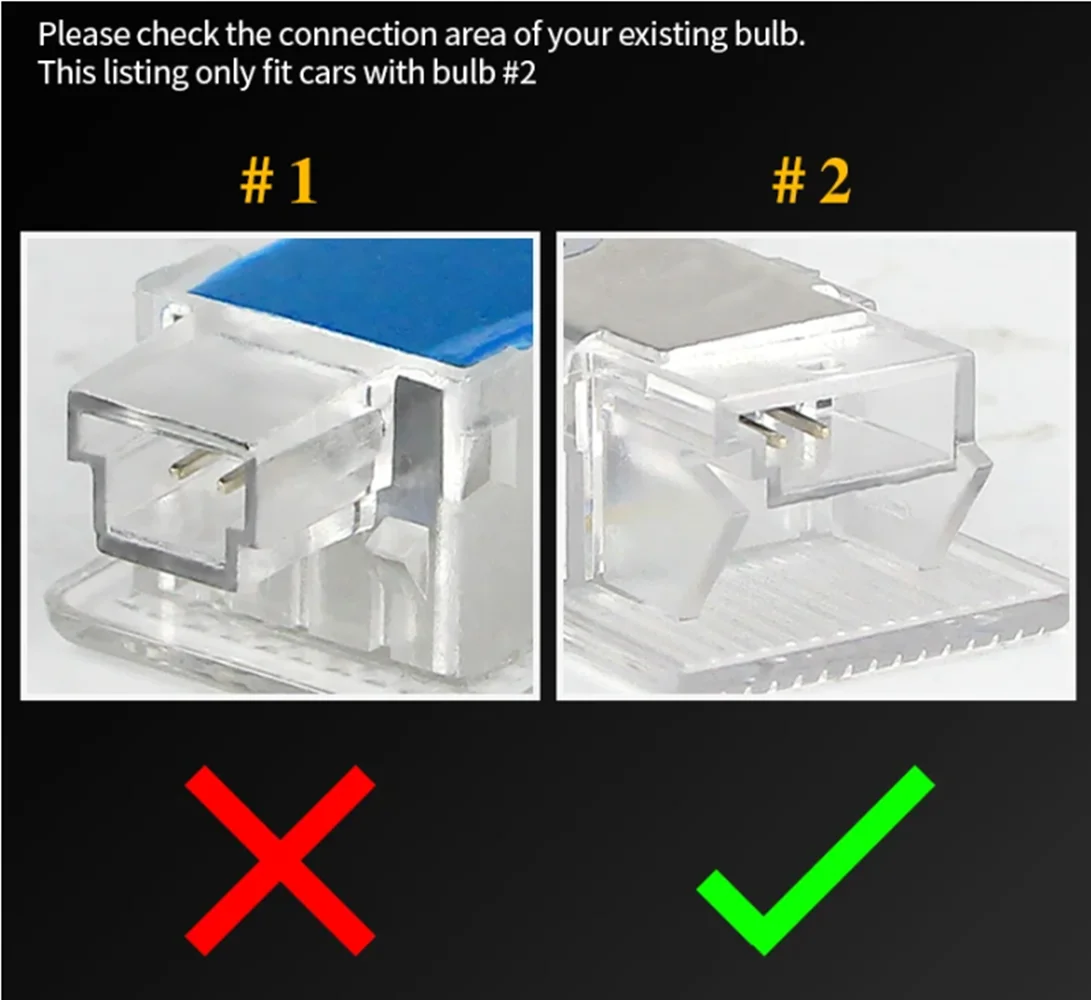 Please check the connection area of your existing bulb.
This listing only fit cars with bulb #2

# 1

# 2