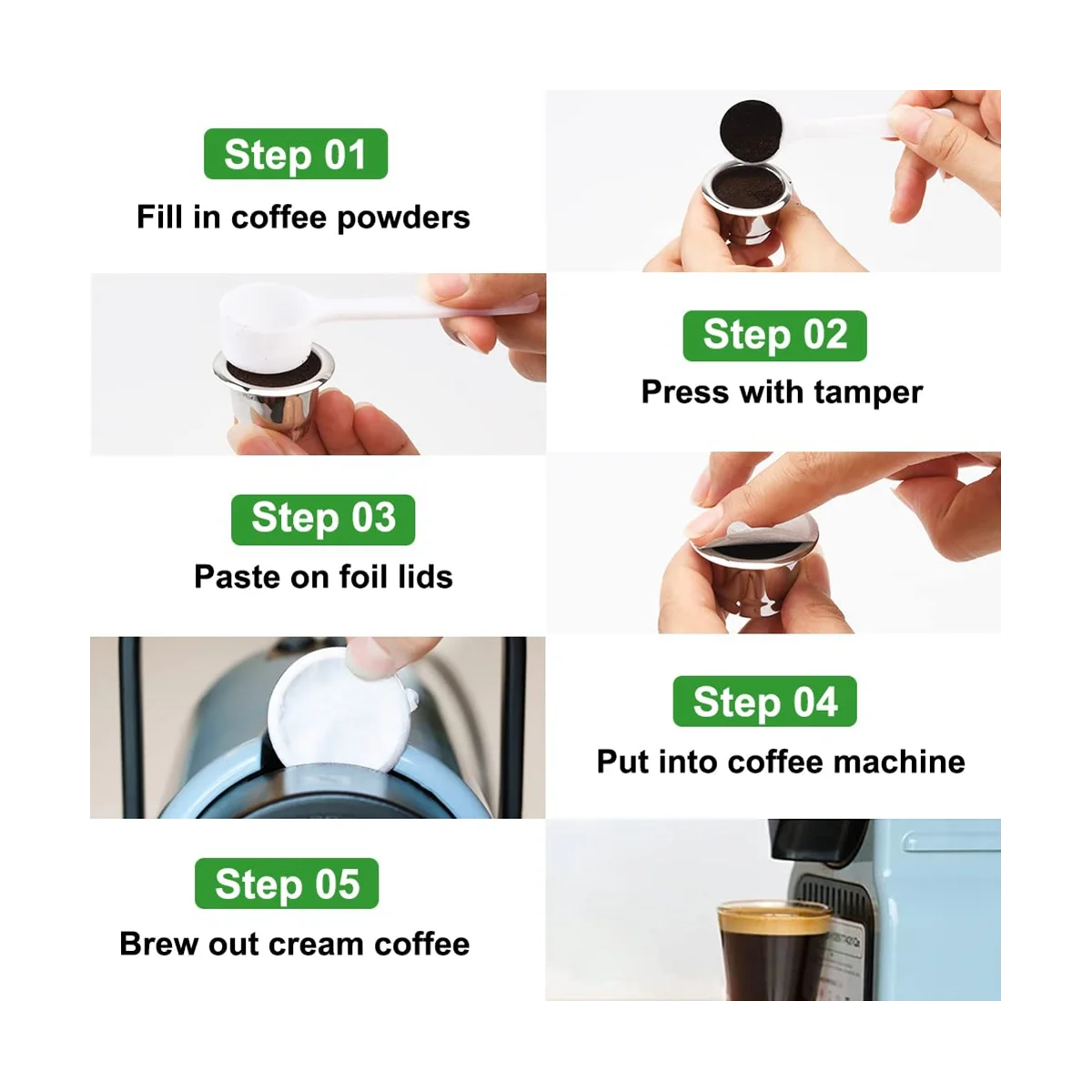 Step 01
Fill in coffee powders

Step 02
Press with tamper

Step 03
Paste on foil lids

Step 04
Put into coffee machine

Step 05
Brew out cream coffee