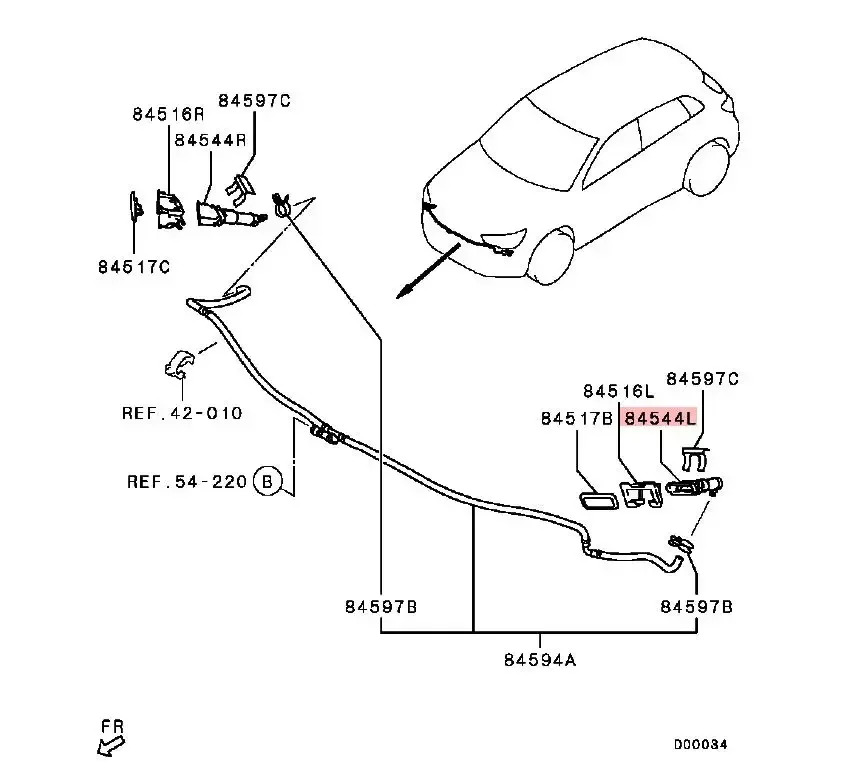 84516R
84597C
84544R
84517C
REF.42-010
REF.54-220 B
84516L
84597C
84517B
84544L
84597B
84597B
84594A
FR
D00034