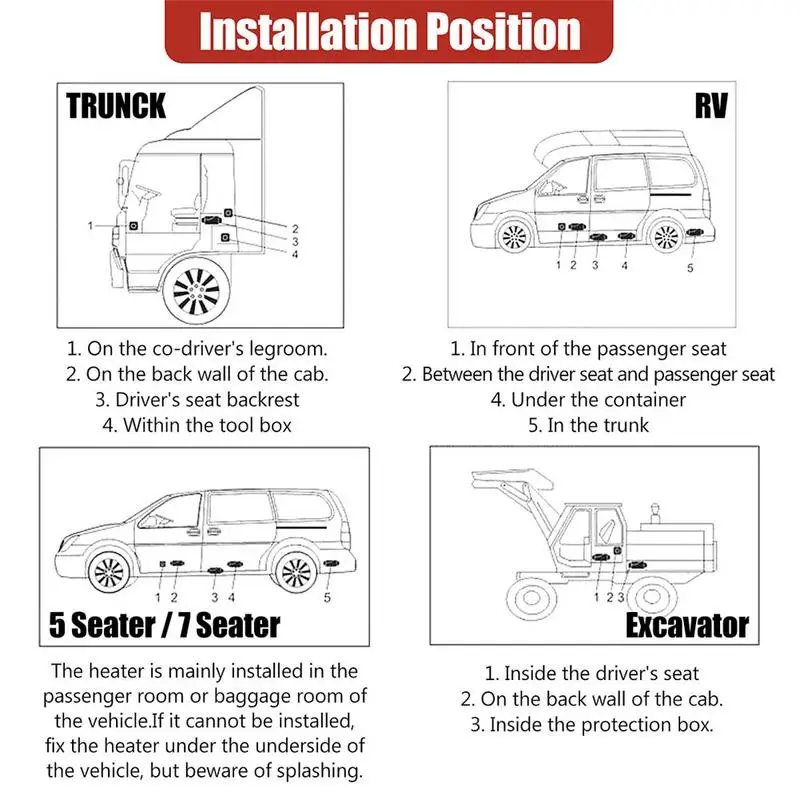 Installation Position

TRUNCK

1
2
3
4

1. On the co-driver's legroom.
2. On the back wall of the cab.
3. Driver's seat backrest
4. Within the tool box

RV

1 2 3 4 5

1. In front of the passenger seat
2. Between the driver seat and passenger seat
4. Under the container
5. In the trunk

1 2 3 4 5

5 Seater / 7 Seater

The heater is mainly installed in the passenger room or baggage room of the vehicle.If it cannot be installed, fix the heater under the underside of the vehicle, but beware of splashing.

1 2 3

Excavator

1. Inside the driver's seat
2. On the back wall of the cab.
3. Inside the protection box.