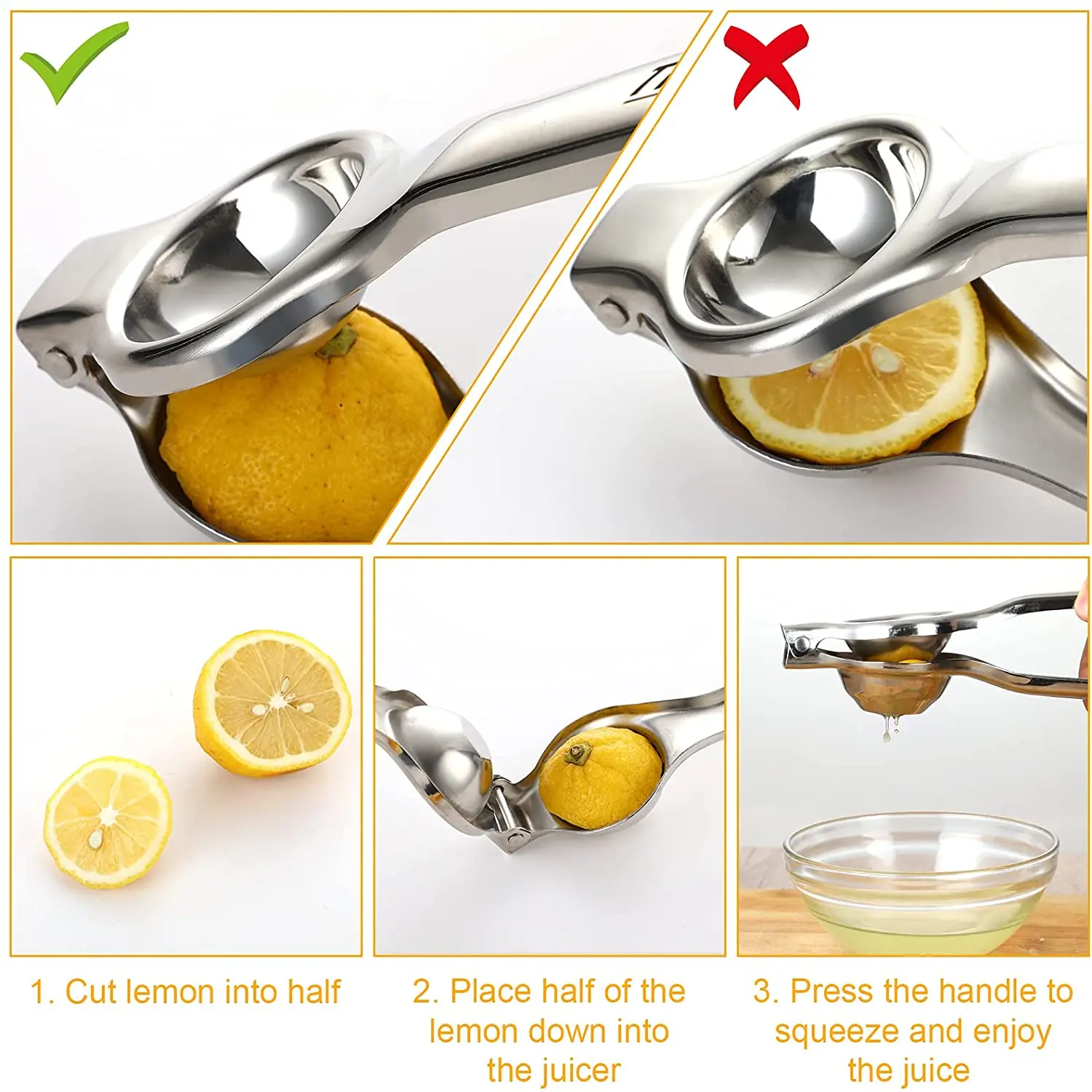 1. Cut lemon into half

2. Place half of the lemon down into the juicer

3. Press the handle to squeeze and enjoy the juice