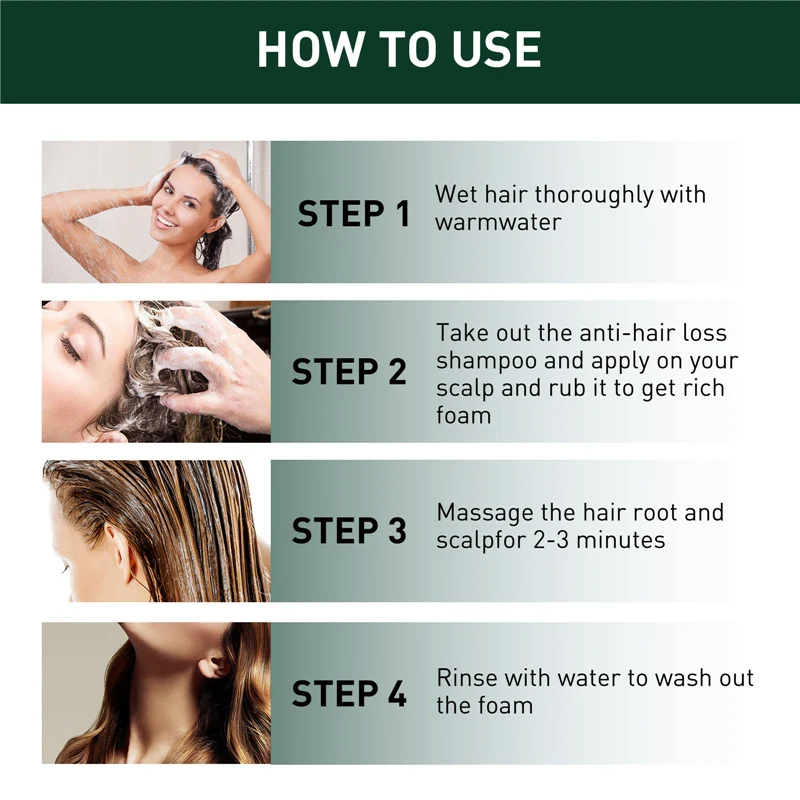 HOW TO USE

STEP 1 Wet hair thoroughly with warmwater

STEP 2 Take out the anti-hair loss shampoo and apply on your scalp and rub it to get rich foam

STEP 3 Massage the hair root and scalpfor 2-3 minutes

STEP 4 Rinse with water to wash out the foam