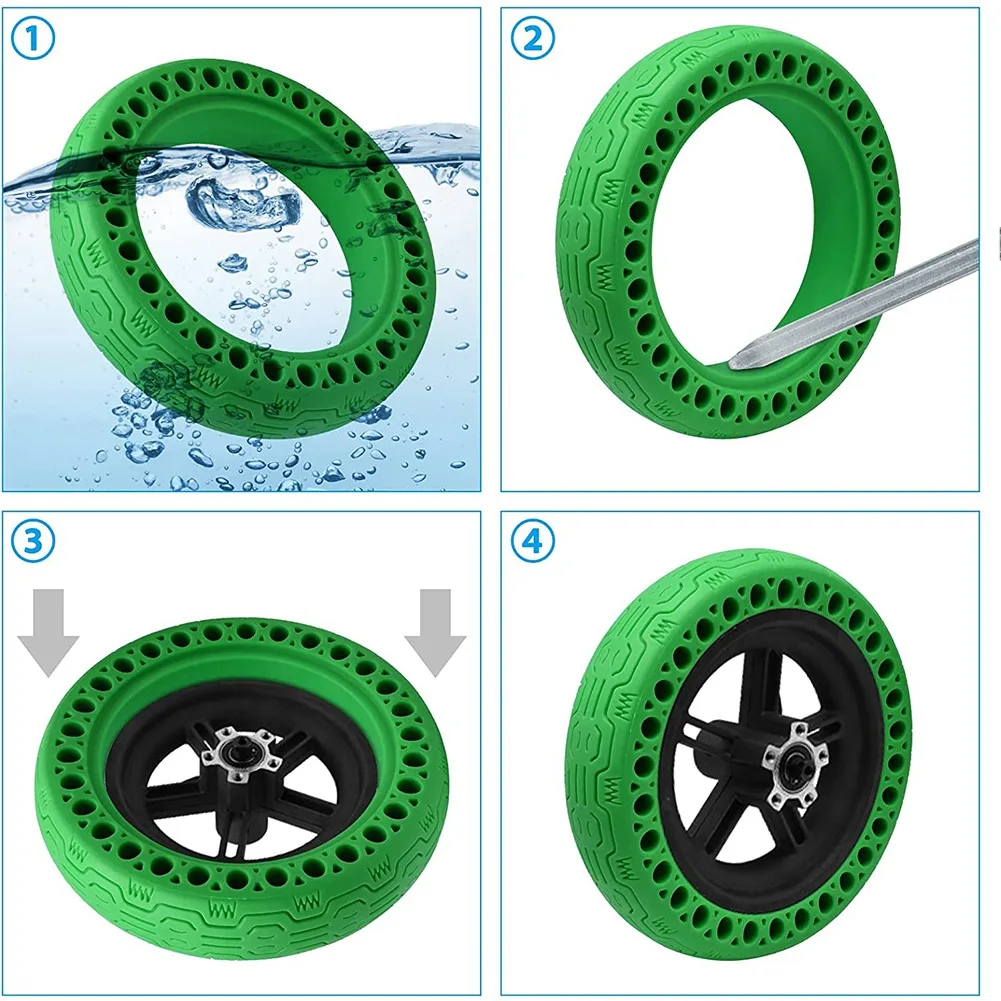 1

2

3

4