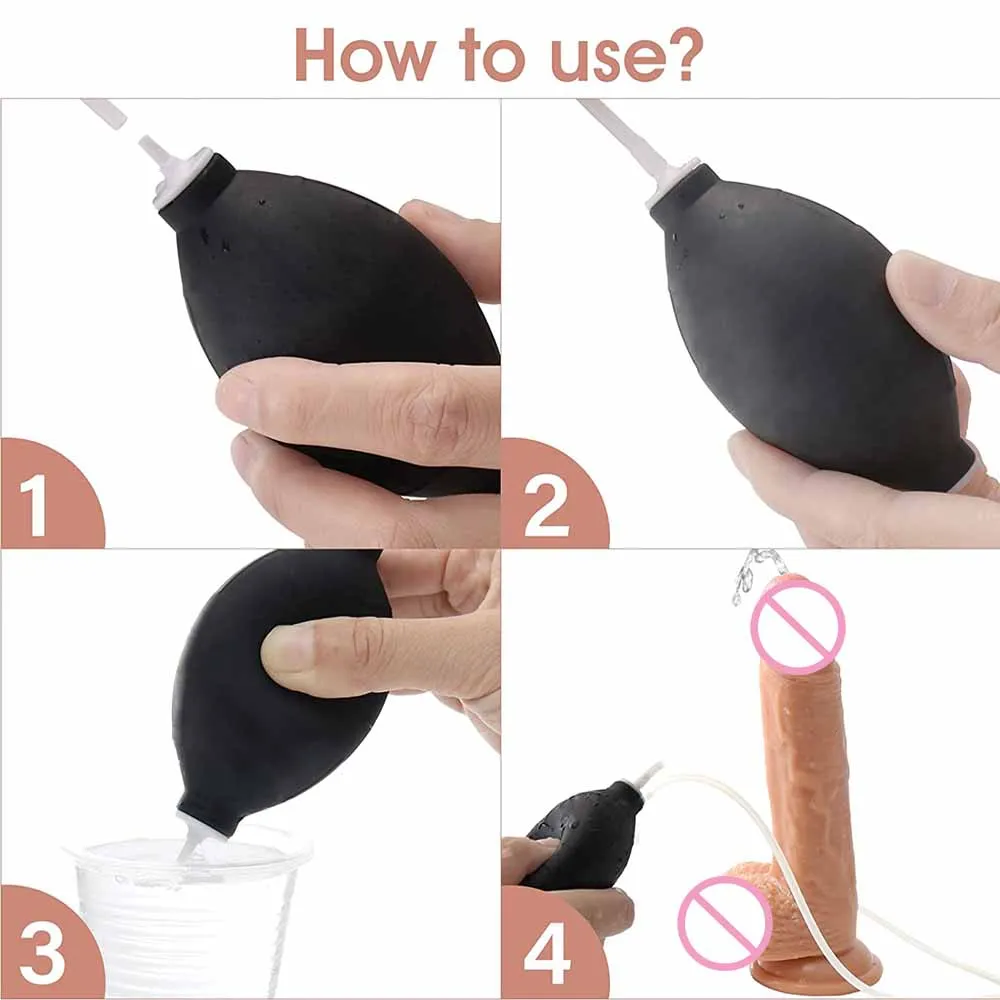 How to use?

1

2

3

4