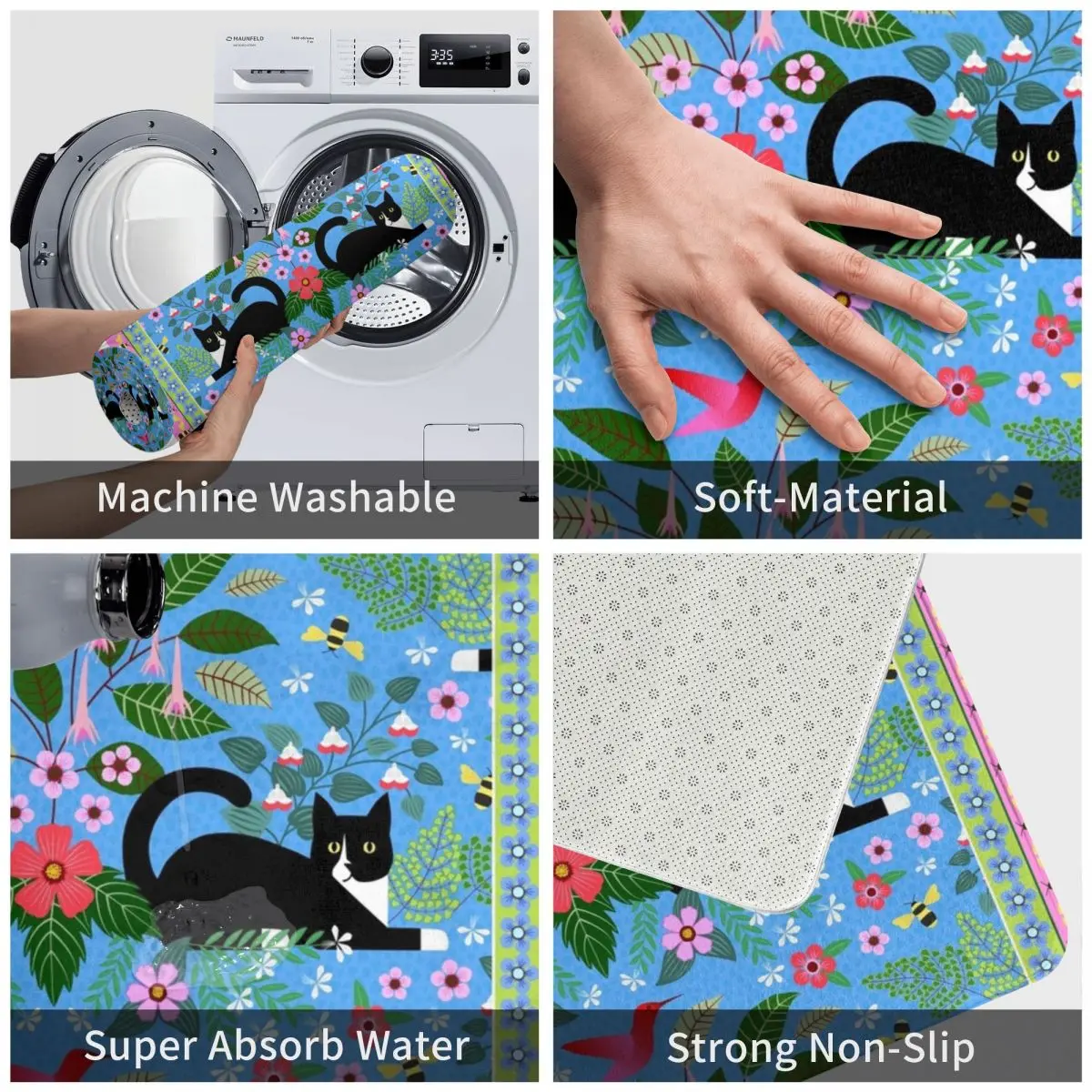 MAUNFELD

3:35

Machine Washable

Soft-Material

Super Absorb Water

Strong Non-Slip