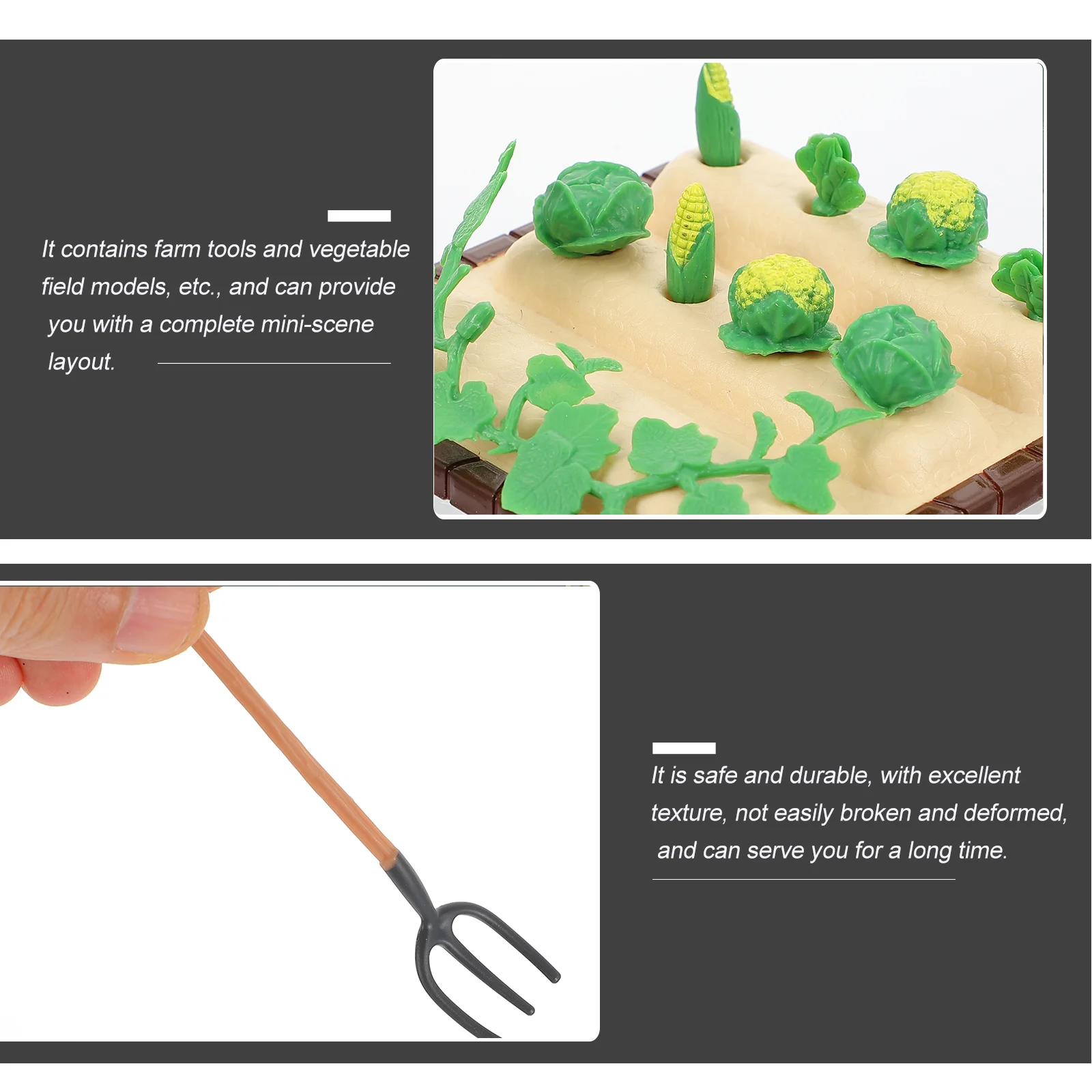 It contains farm tools and vegetable field models, etc., and can provide you with a complete mini-scene layout.

It is safe and durable, with excellent texture, not easily broken and deformed, and can serve you for a long time.