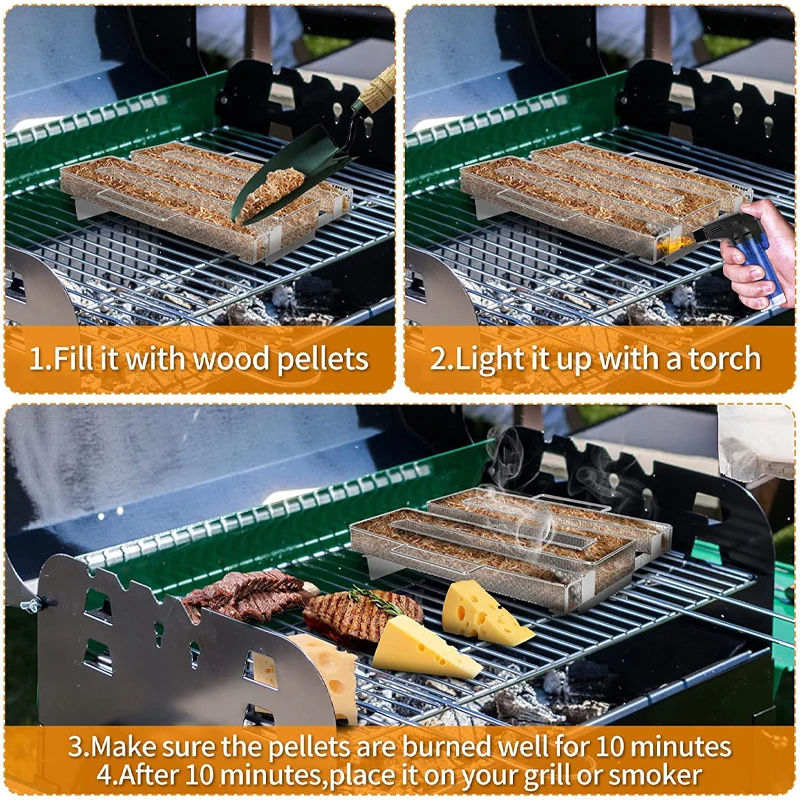 1.Fill it with wood pellets

2.Light it up with a torch

3.Make sure the pellets are burned well for 10 minutes
4.After 10 minutes,place it on your grill or smoker