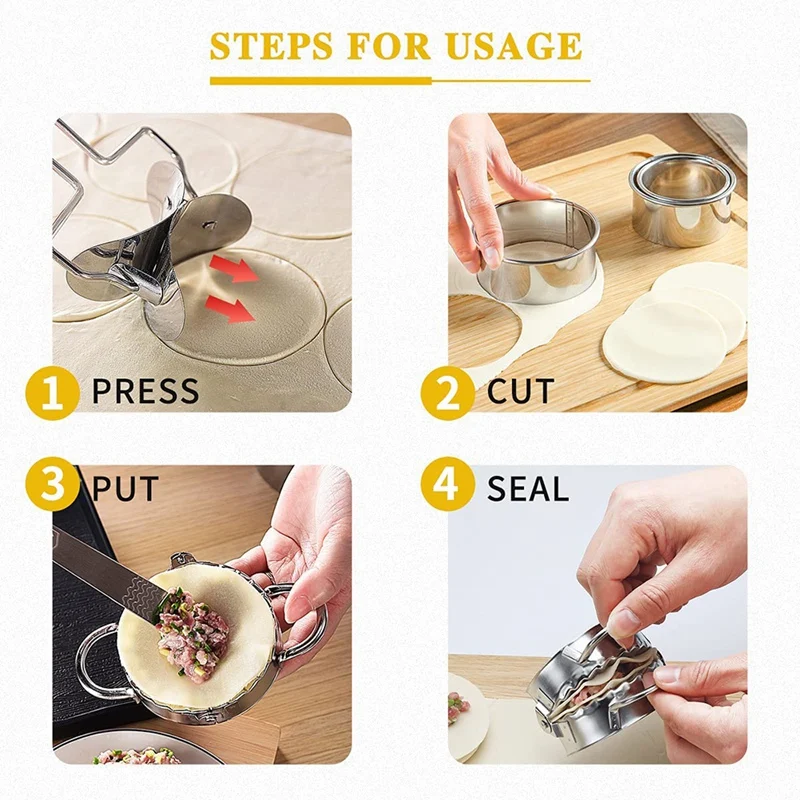 STEPS FOR USAGE

1 PRESS

2 CUT

3 PUT

4 SEAL