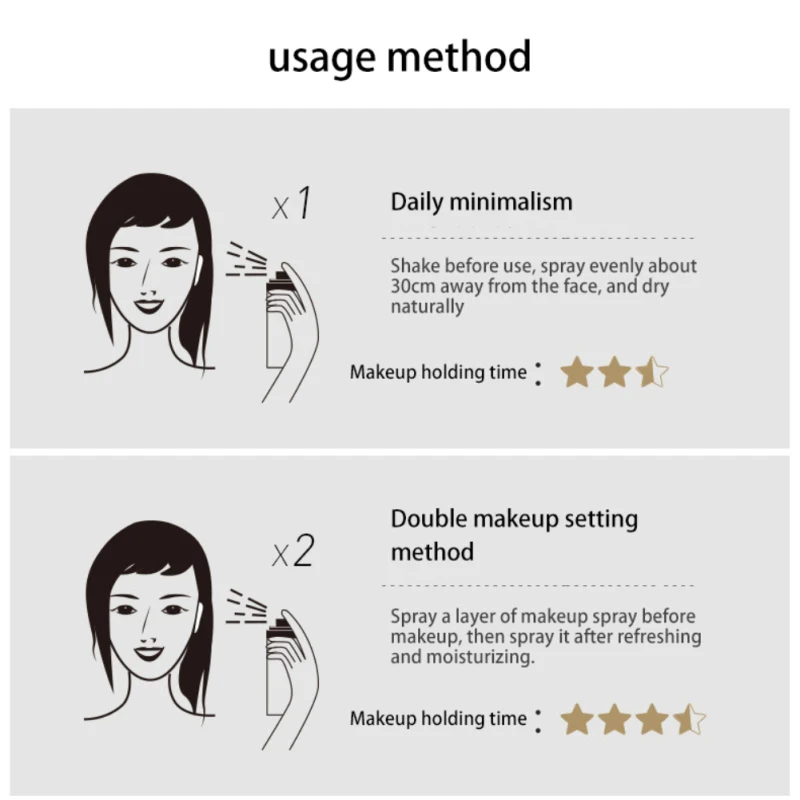 usage method

x1

Daily minimalism

Shake before use, spray evenly about 30cm away from the face, and dry naturally

Makeup holding time :

x2

Double makeup setting method

Spray a layer of makeup spray before makeup, then spray it after refreshing and moisturizing.

Makeup holding time :